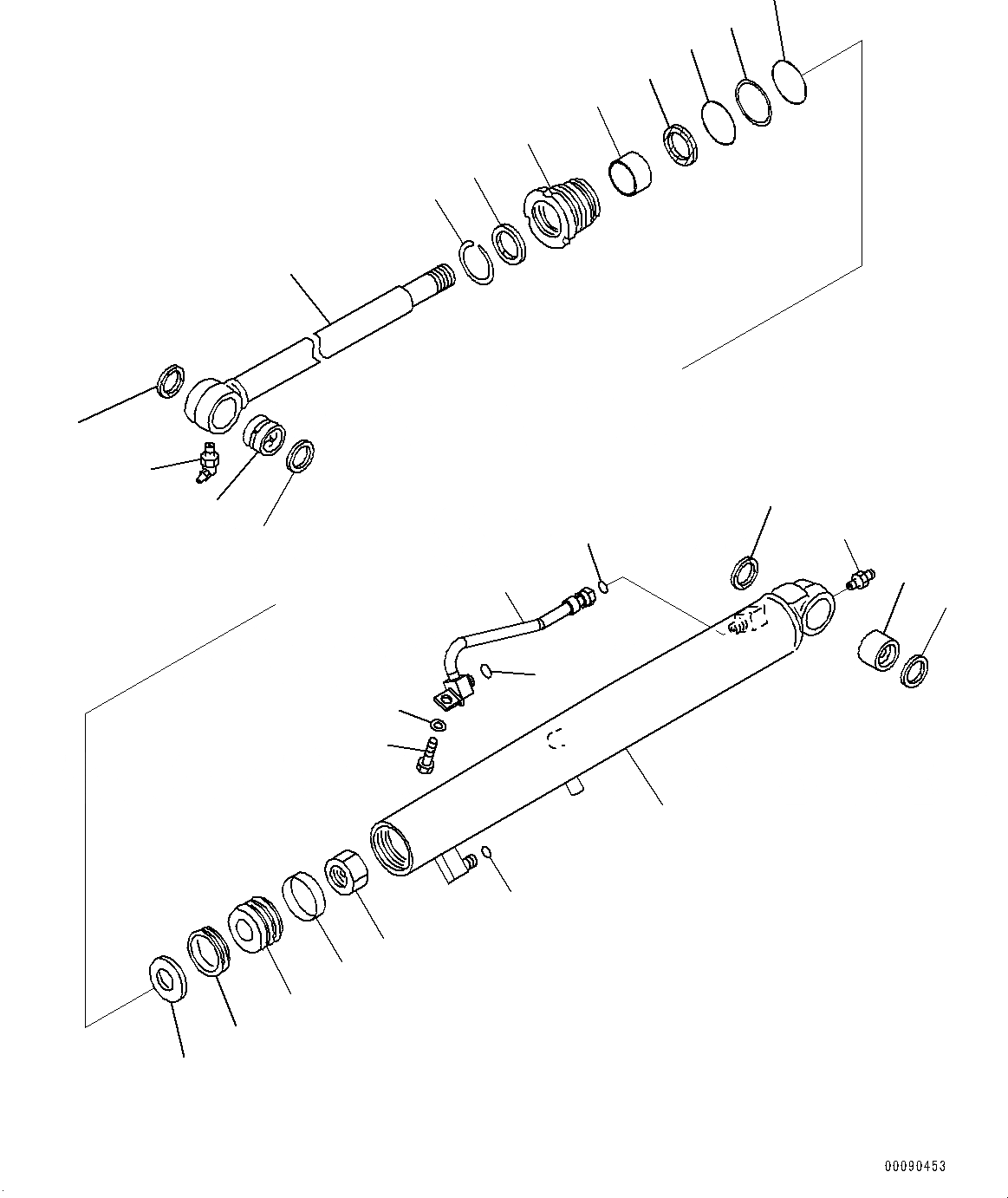 00090453