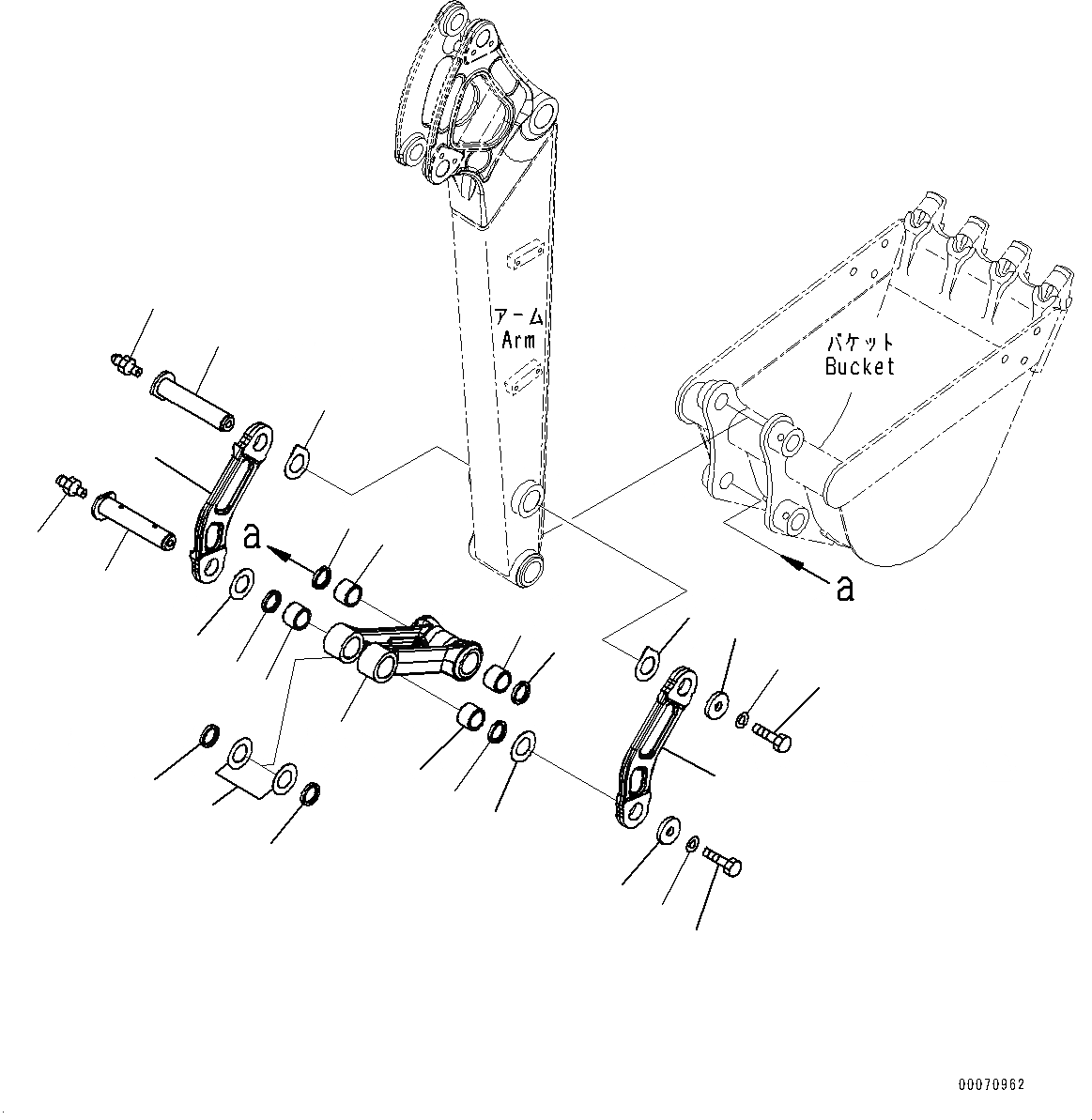 アーム
Arm

バケット
Bucket

a

a

00070962