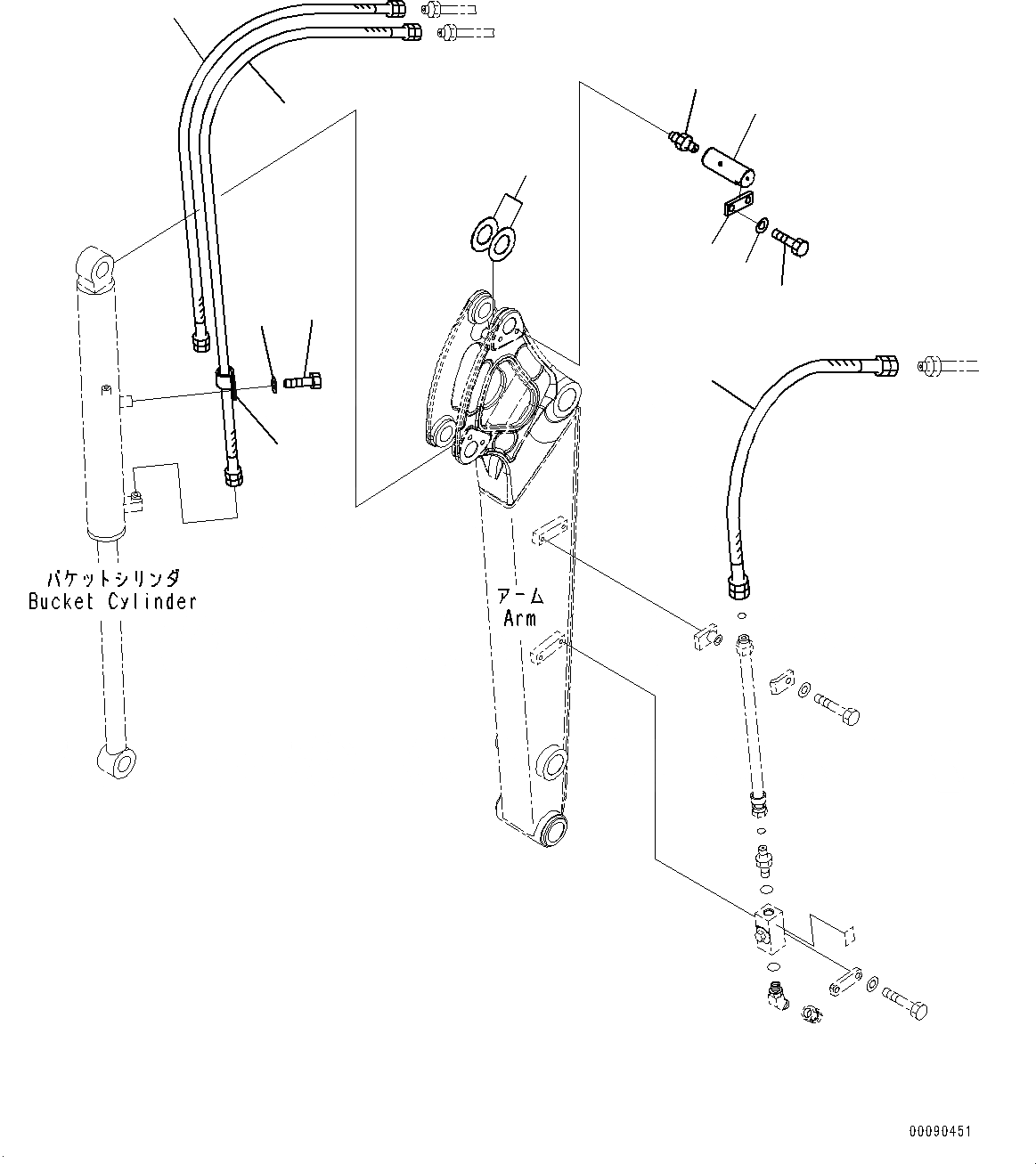 バケットシリンダ
Bucket Cylinder

アーム
Arm

00090451