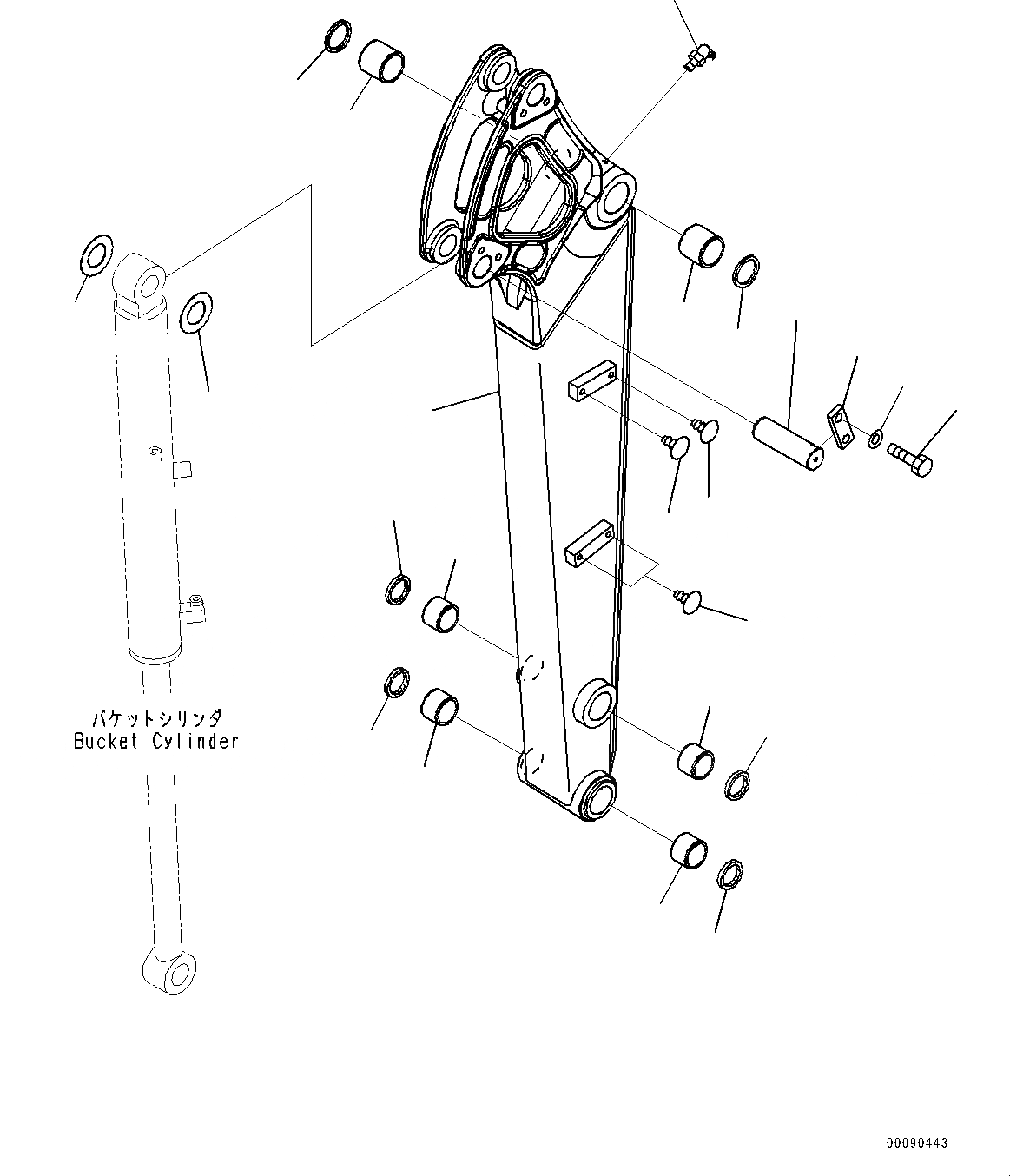 バケットシリンダ
Bucket Cylinder

00090443