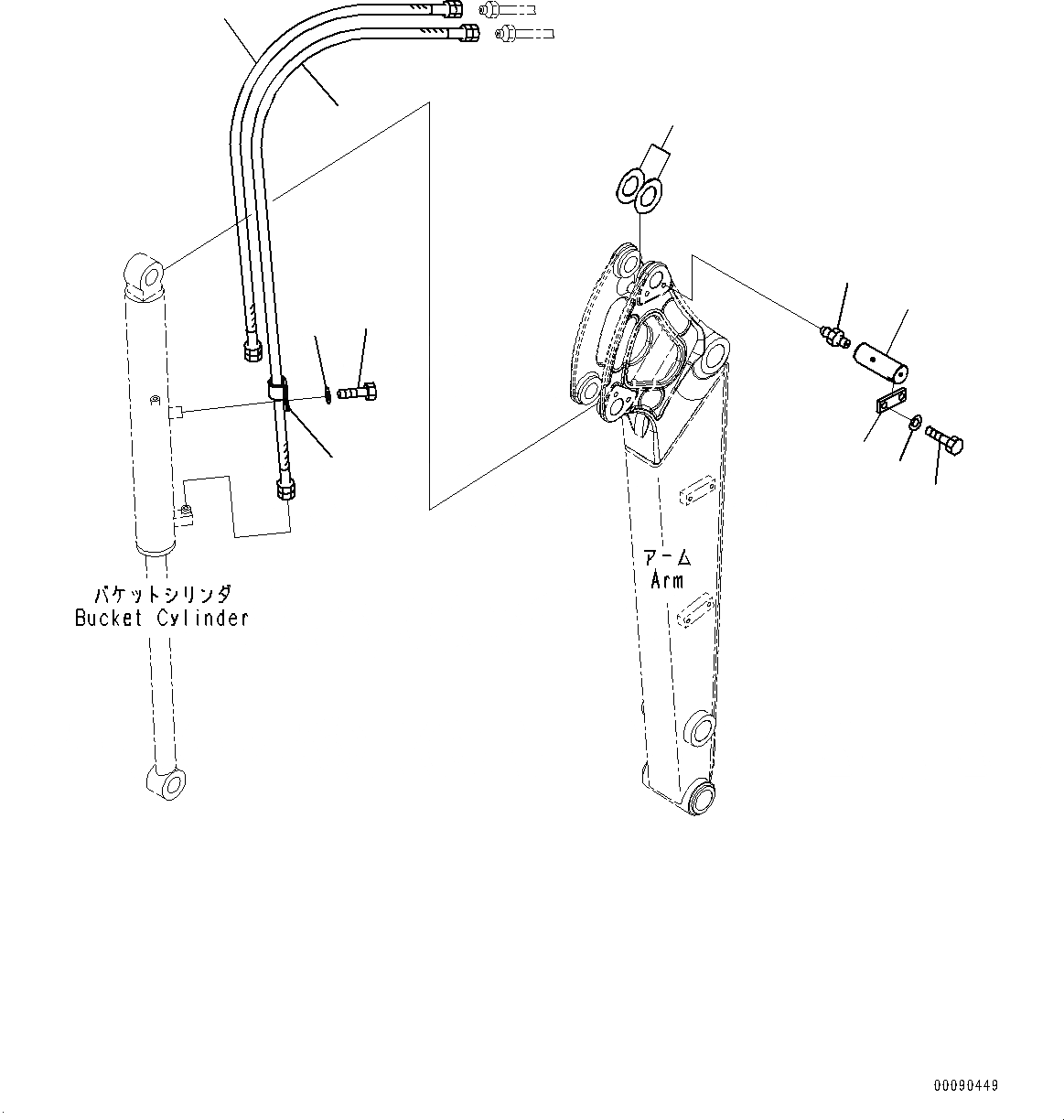 バケットシリンダ
Bucket Cylinder

アーム
Arm

00090449