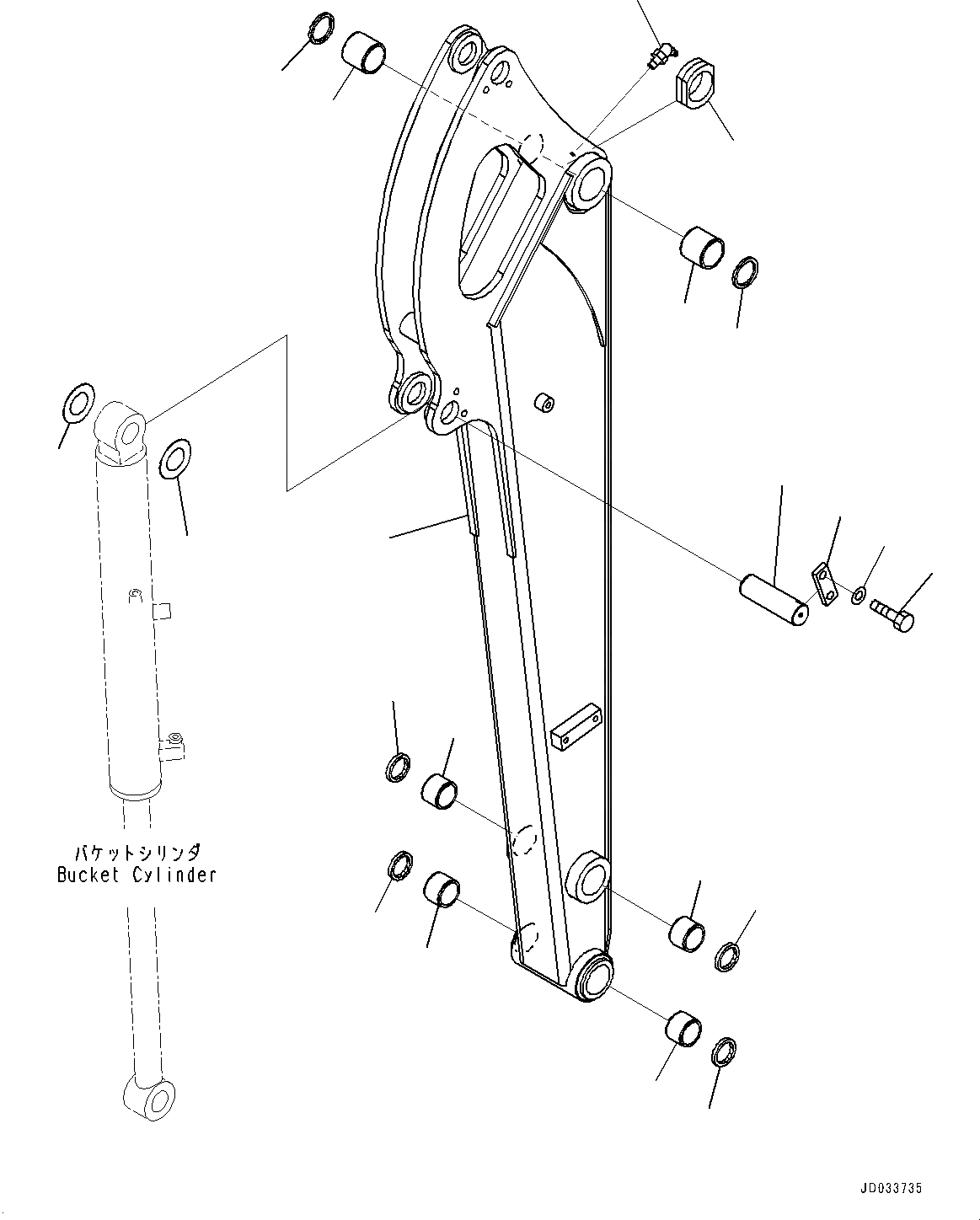 バケットシリンダ
Bucket Cylinder

JD033735