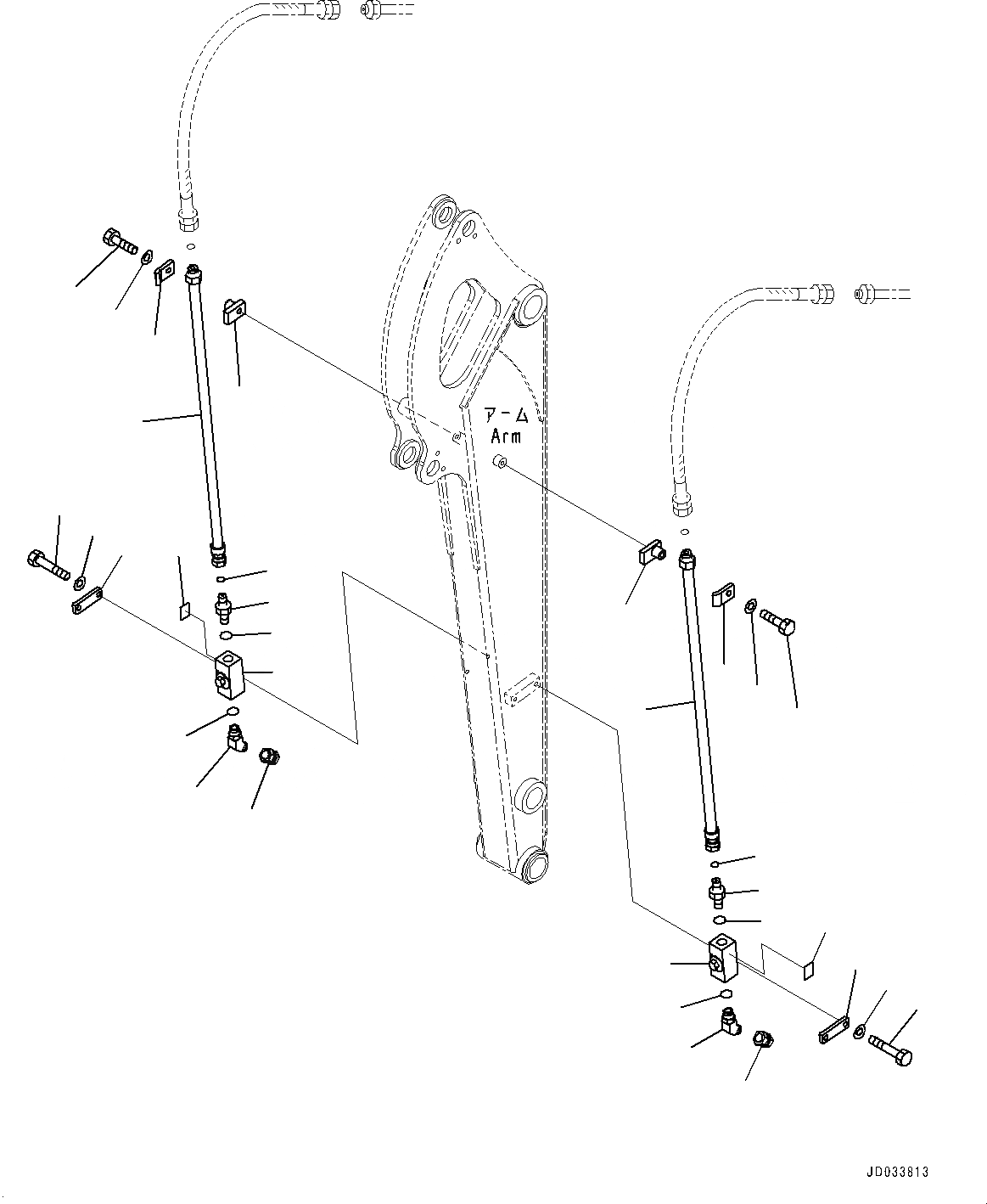 アーム
Arm

JD033813