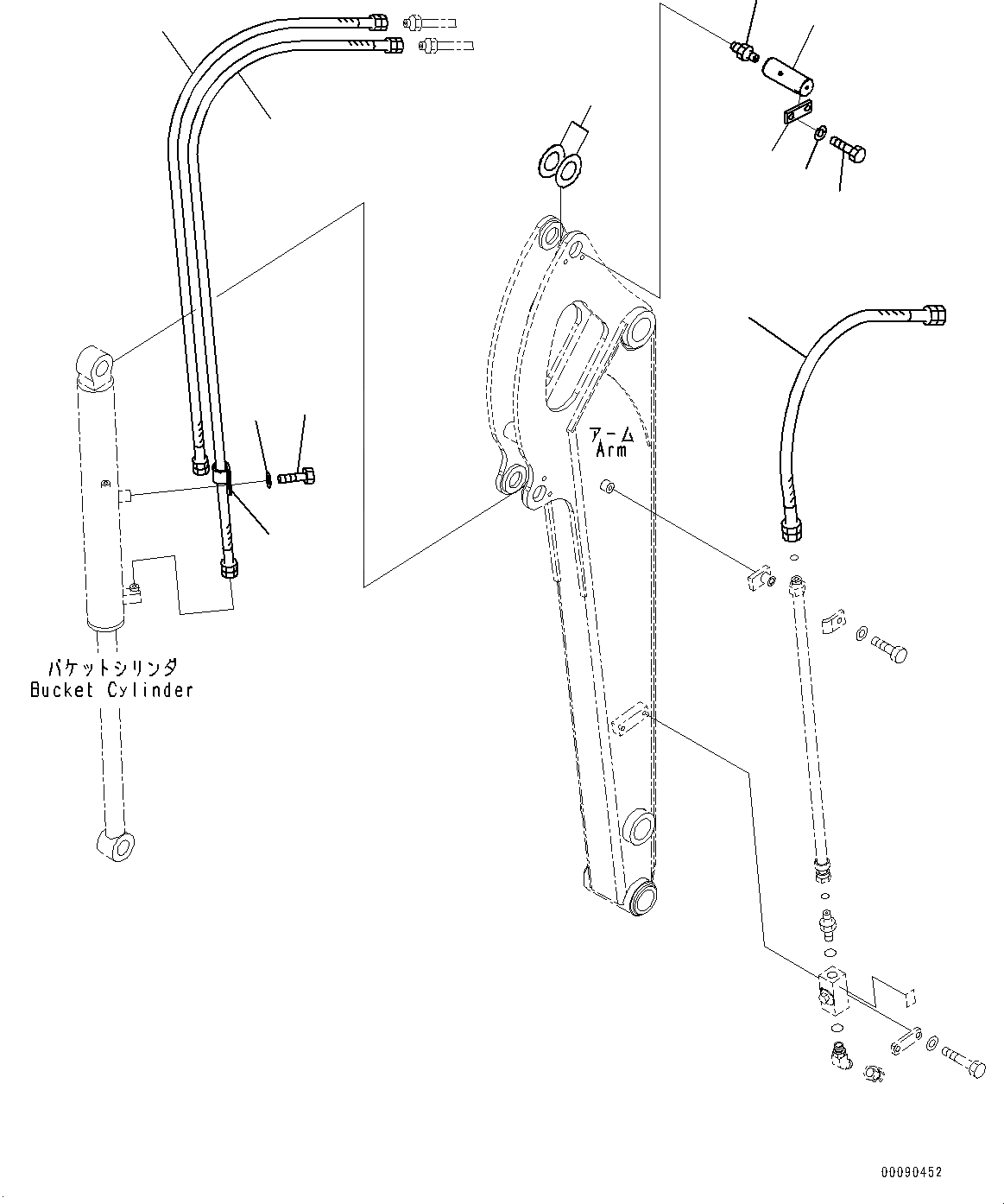 アーム
Arm

バケットシリンダ
Bucket Cylinder

00090452