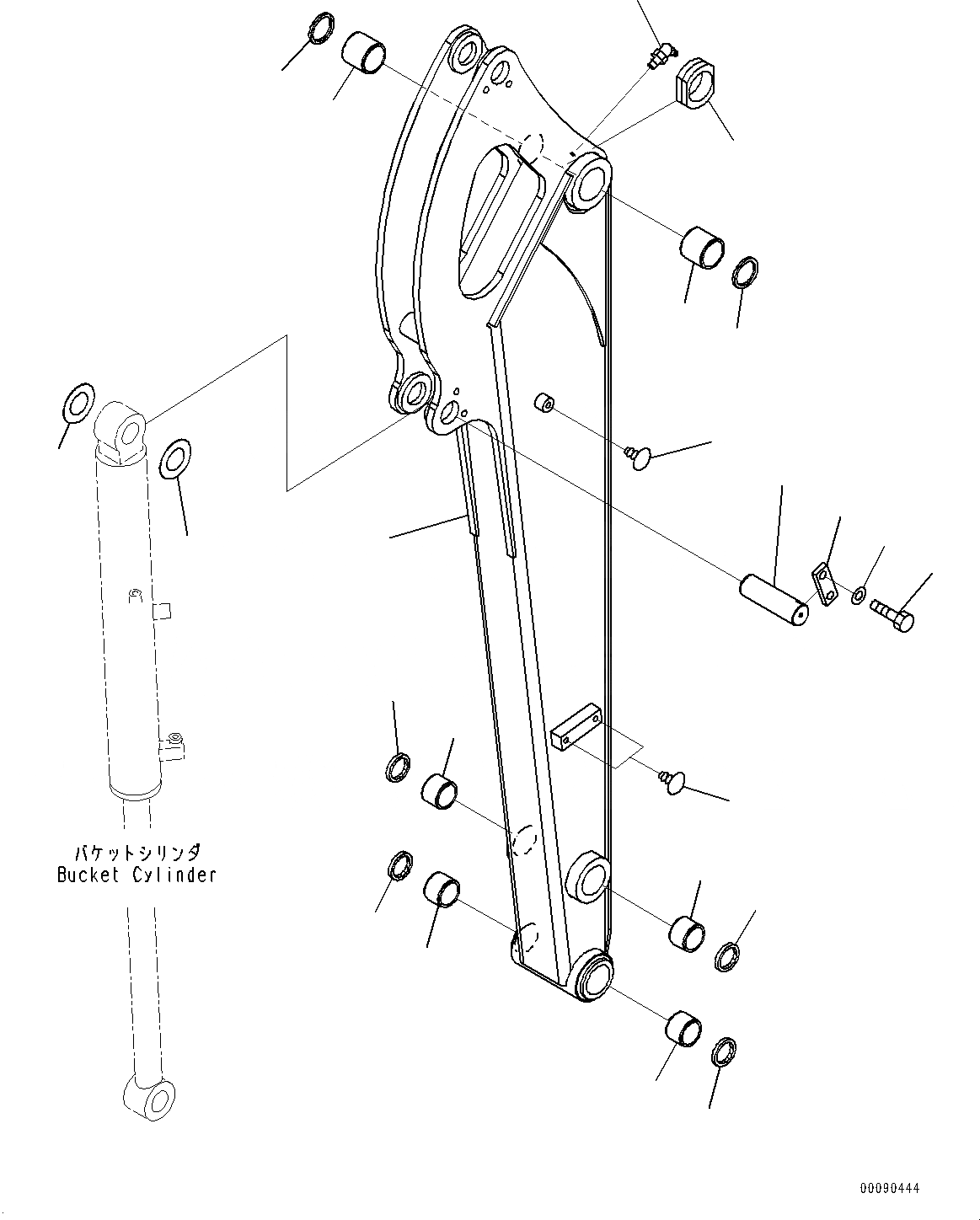 バケットシリンダ
Bucket Cylinder

00090444