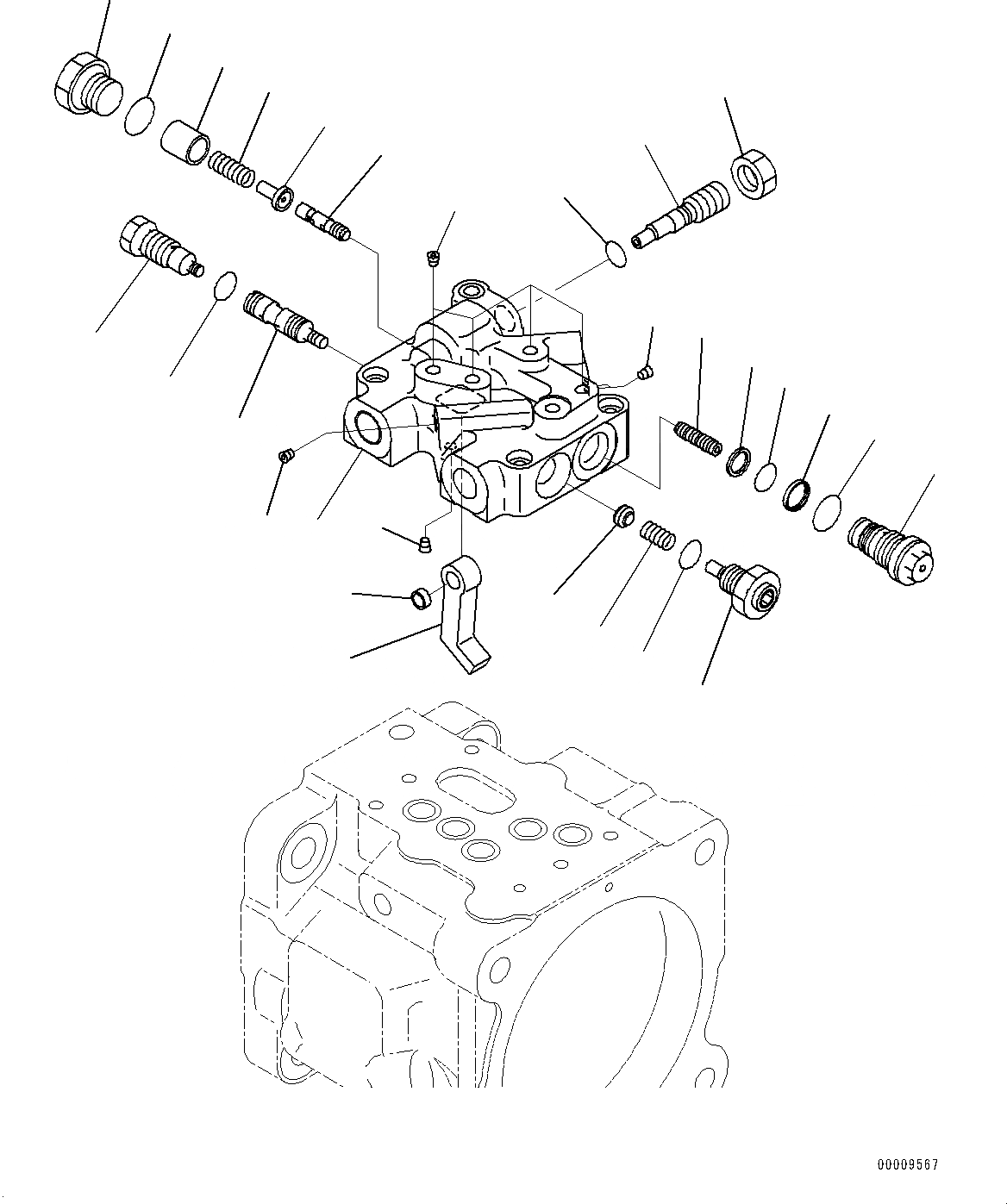 00009567