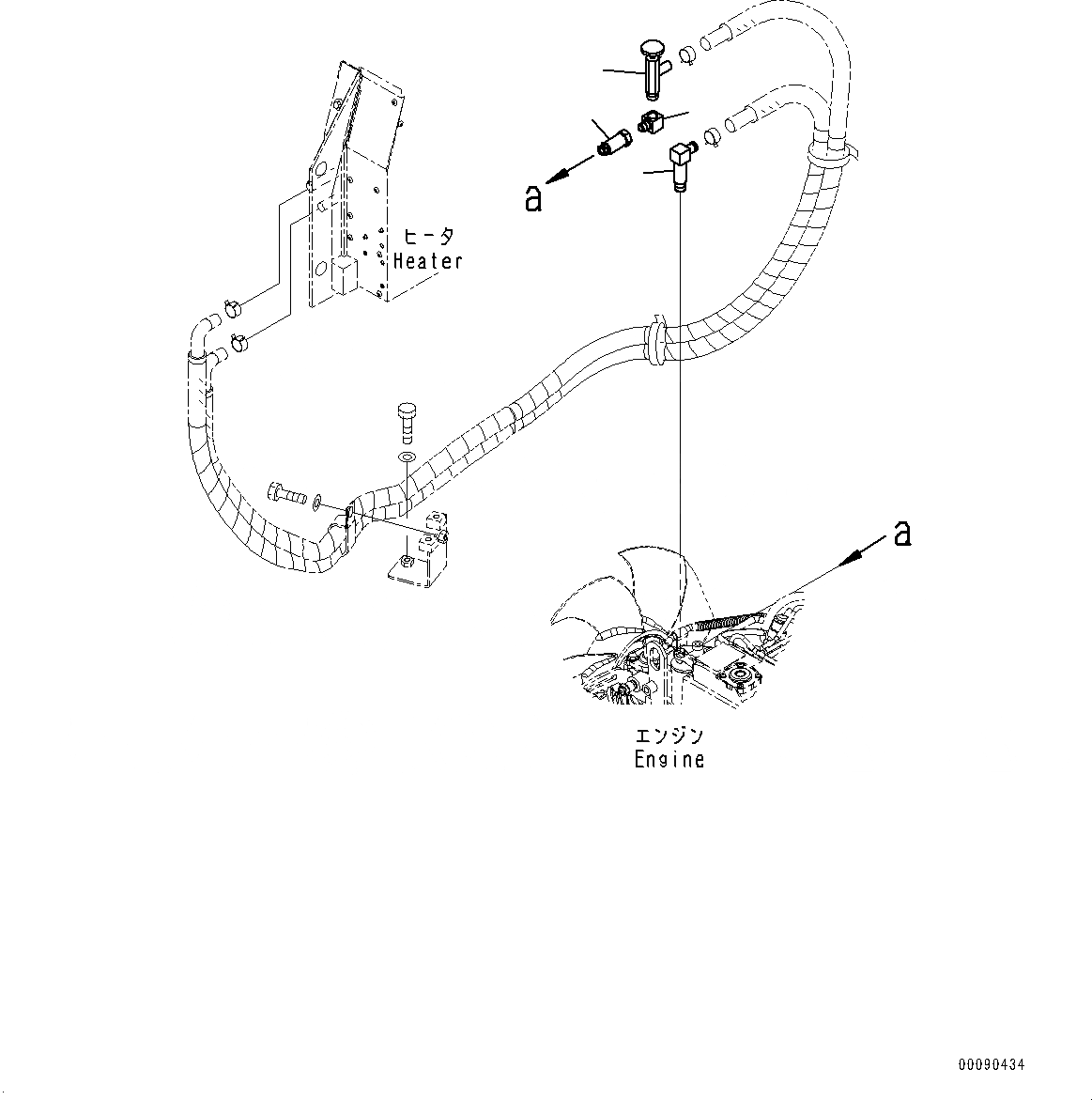 a

ヒータ
Heater

a

エンジン
Engine

00090434