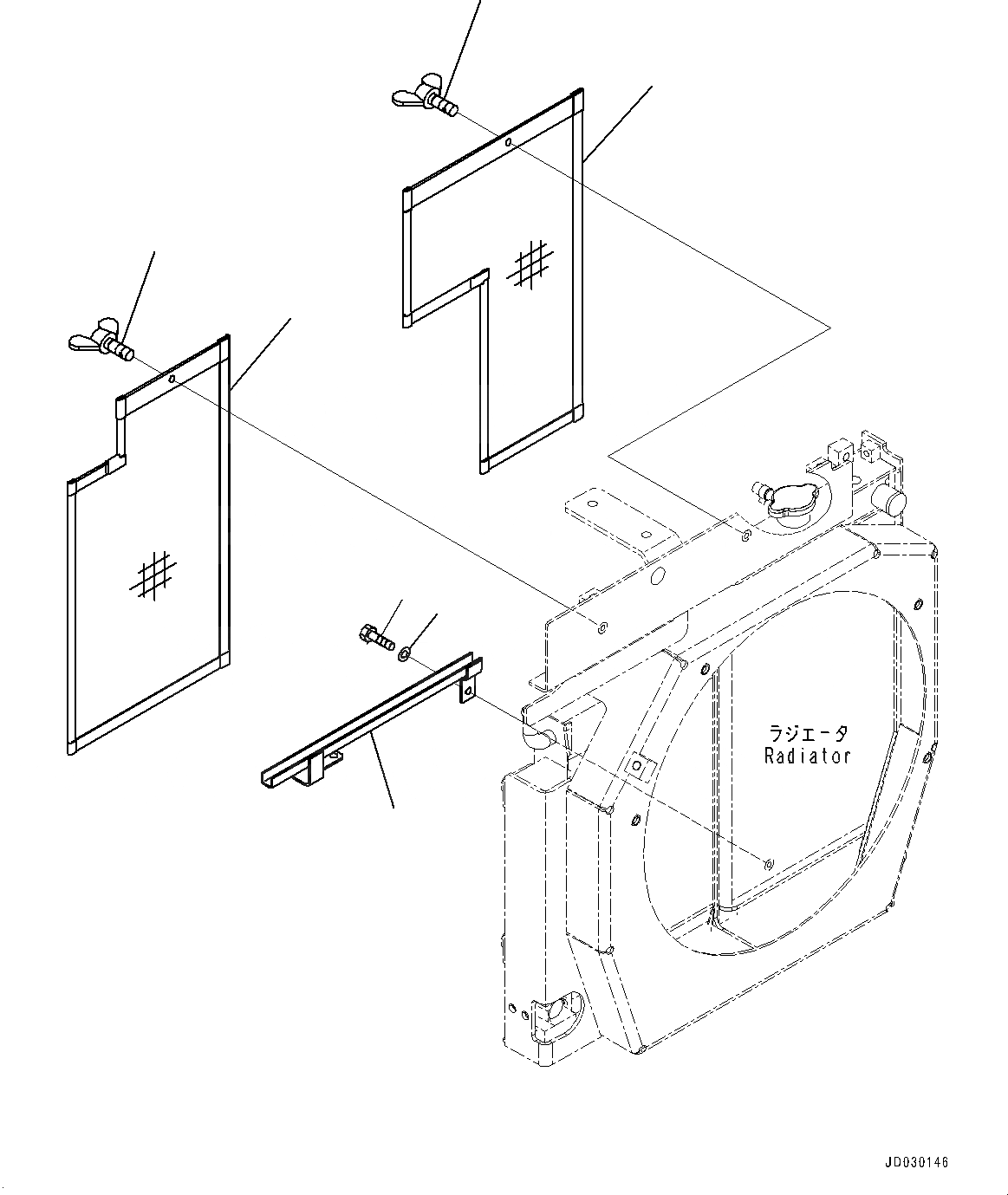 ラジエータ
Radiator

JD030146