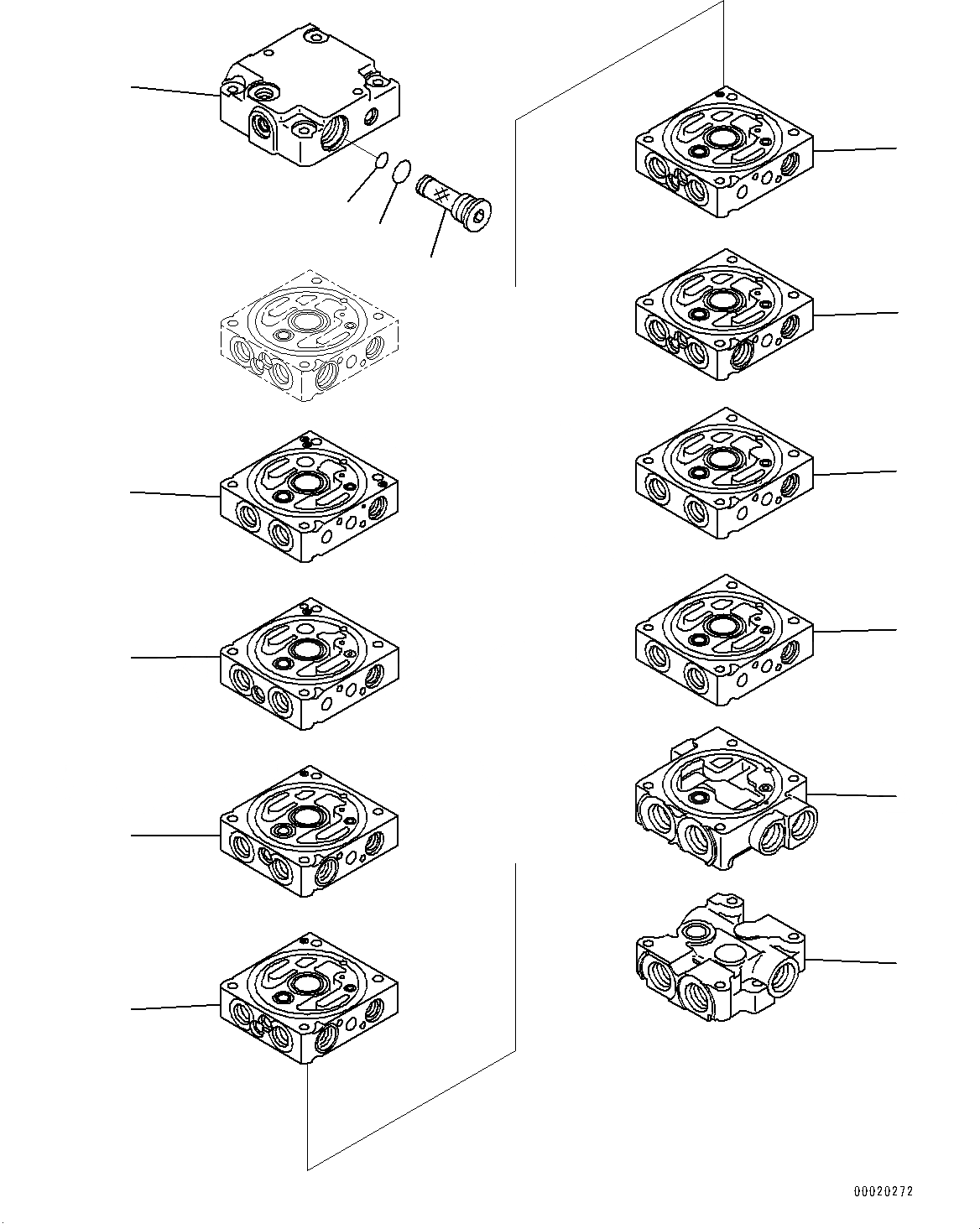 00020272