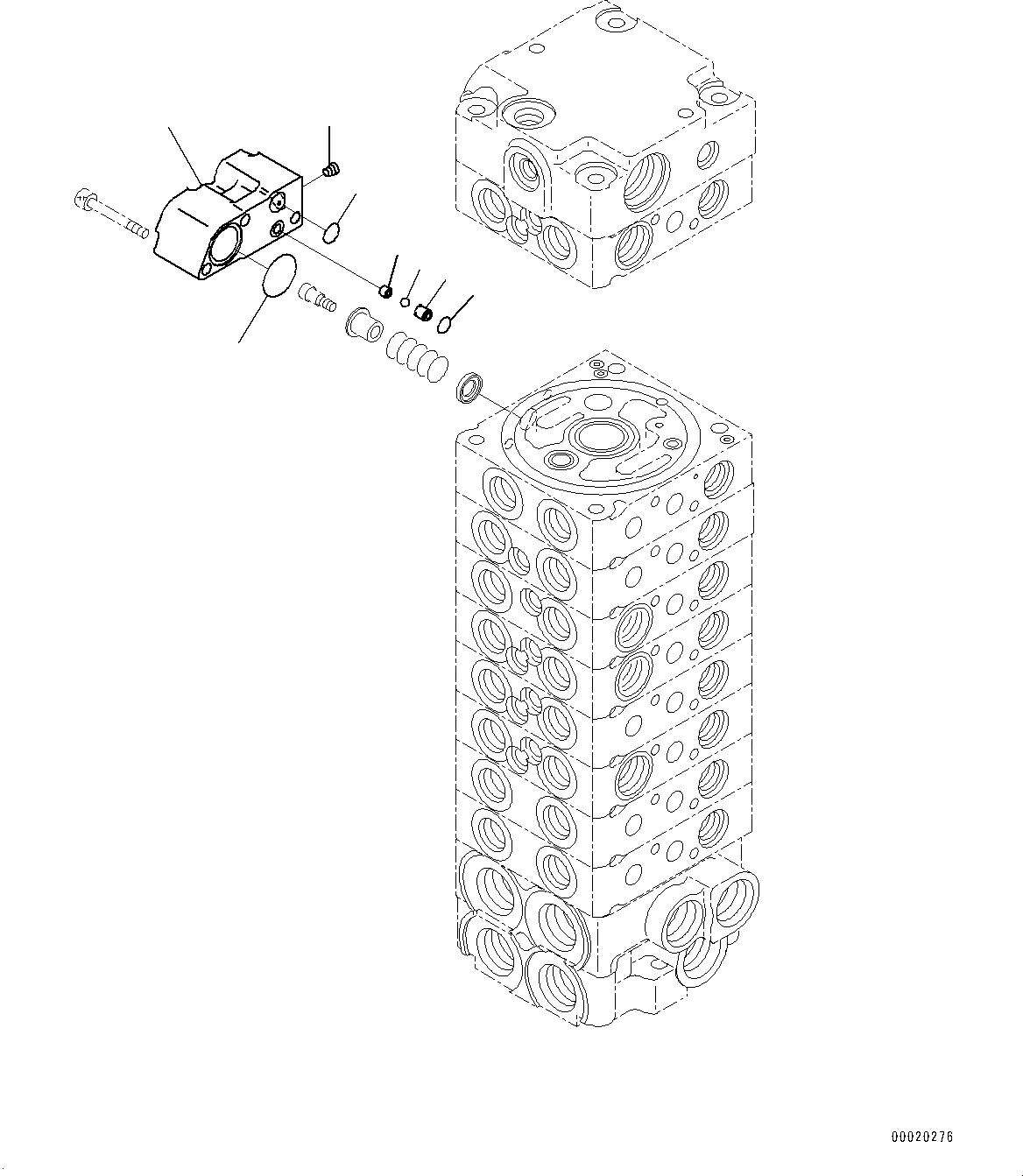 00020276