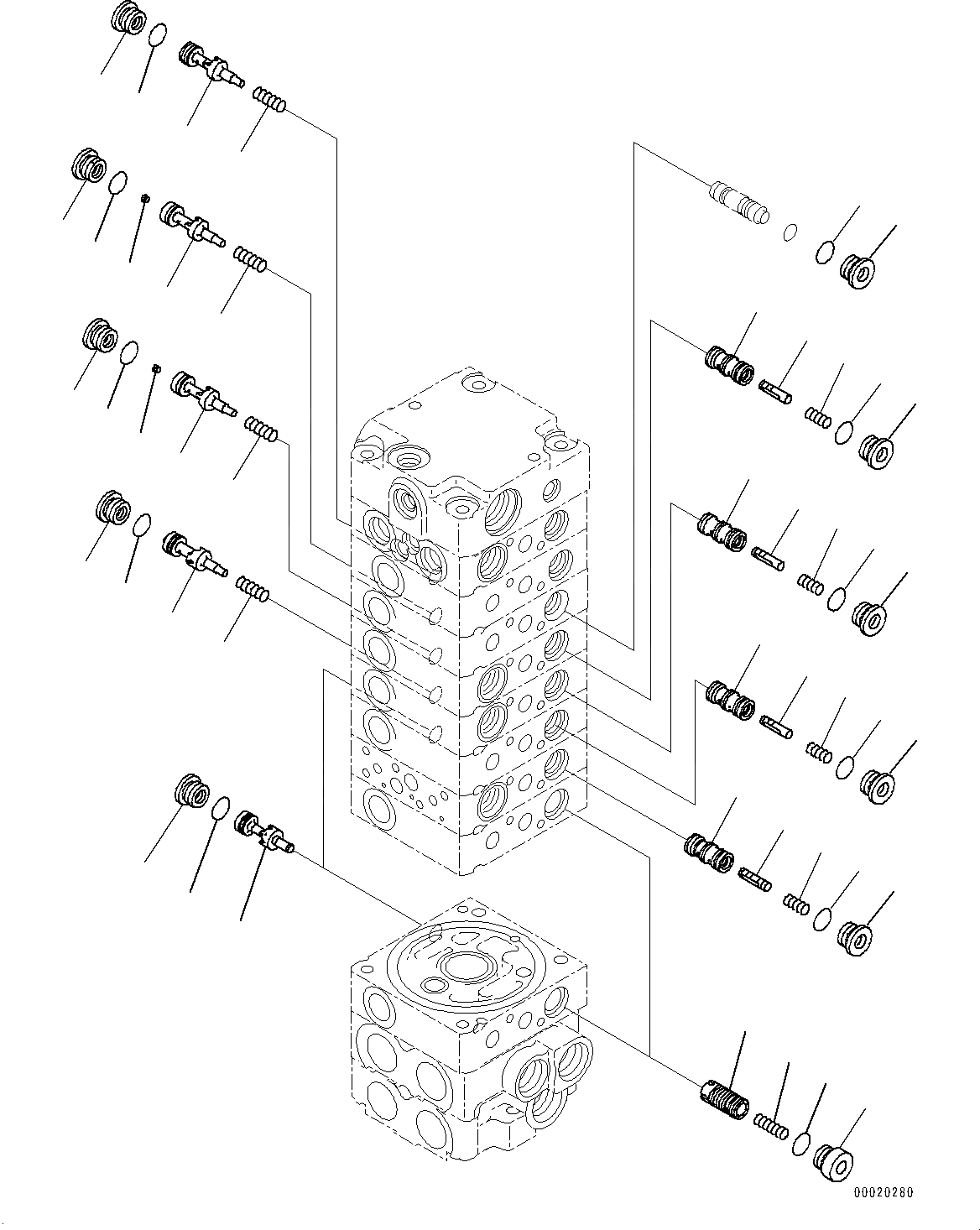 00020280