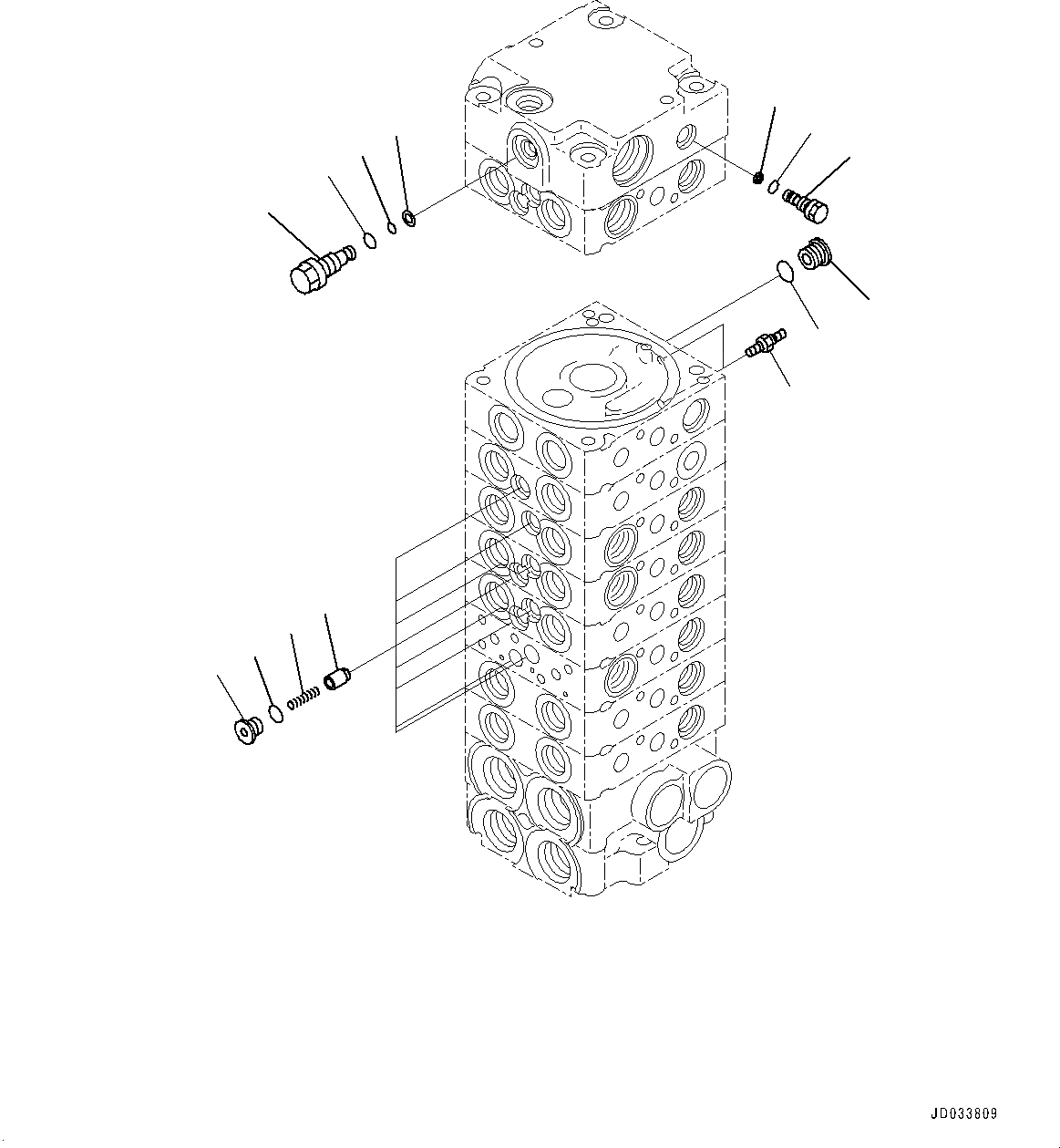 JD033809