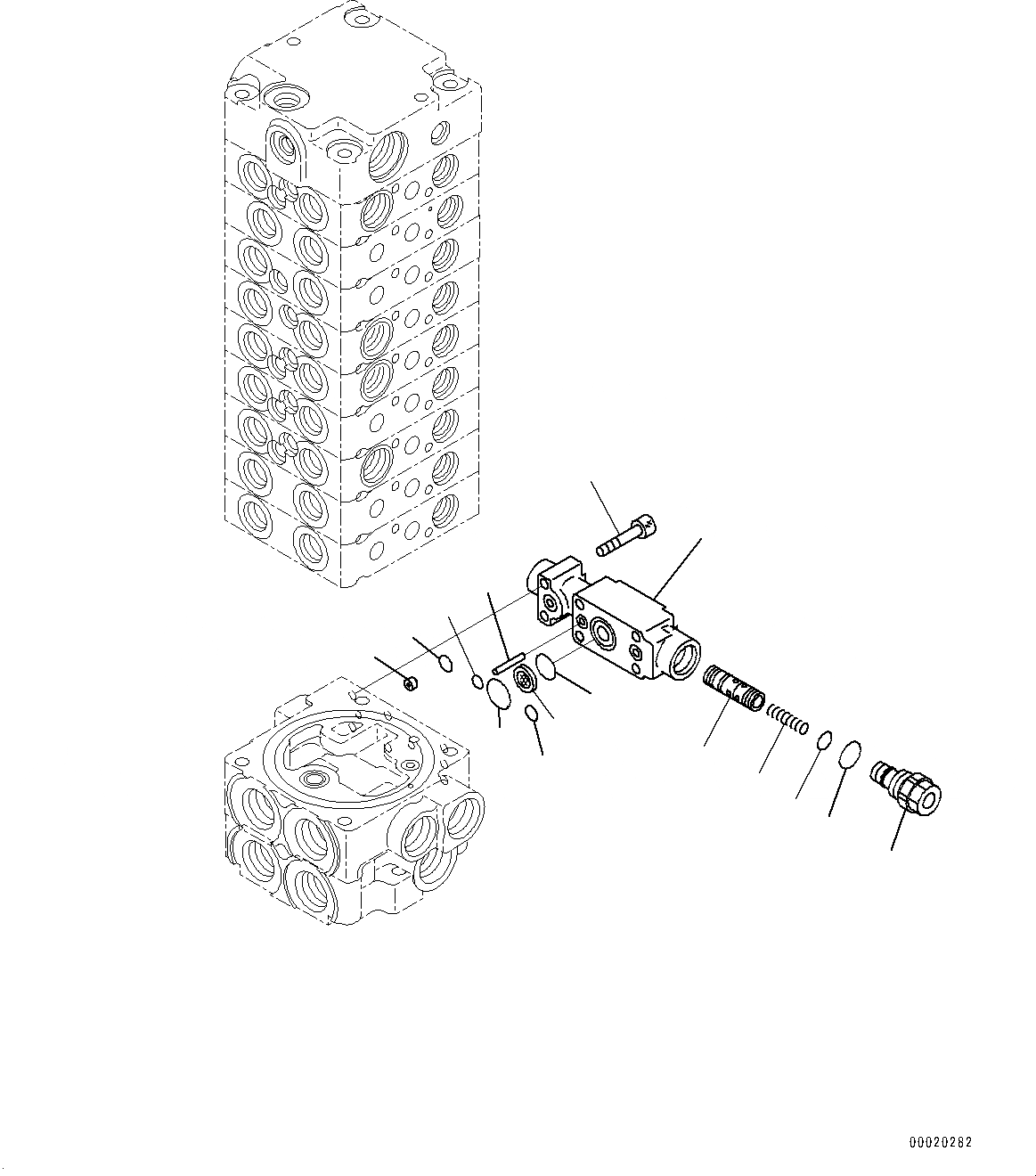 00020282