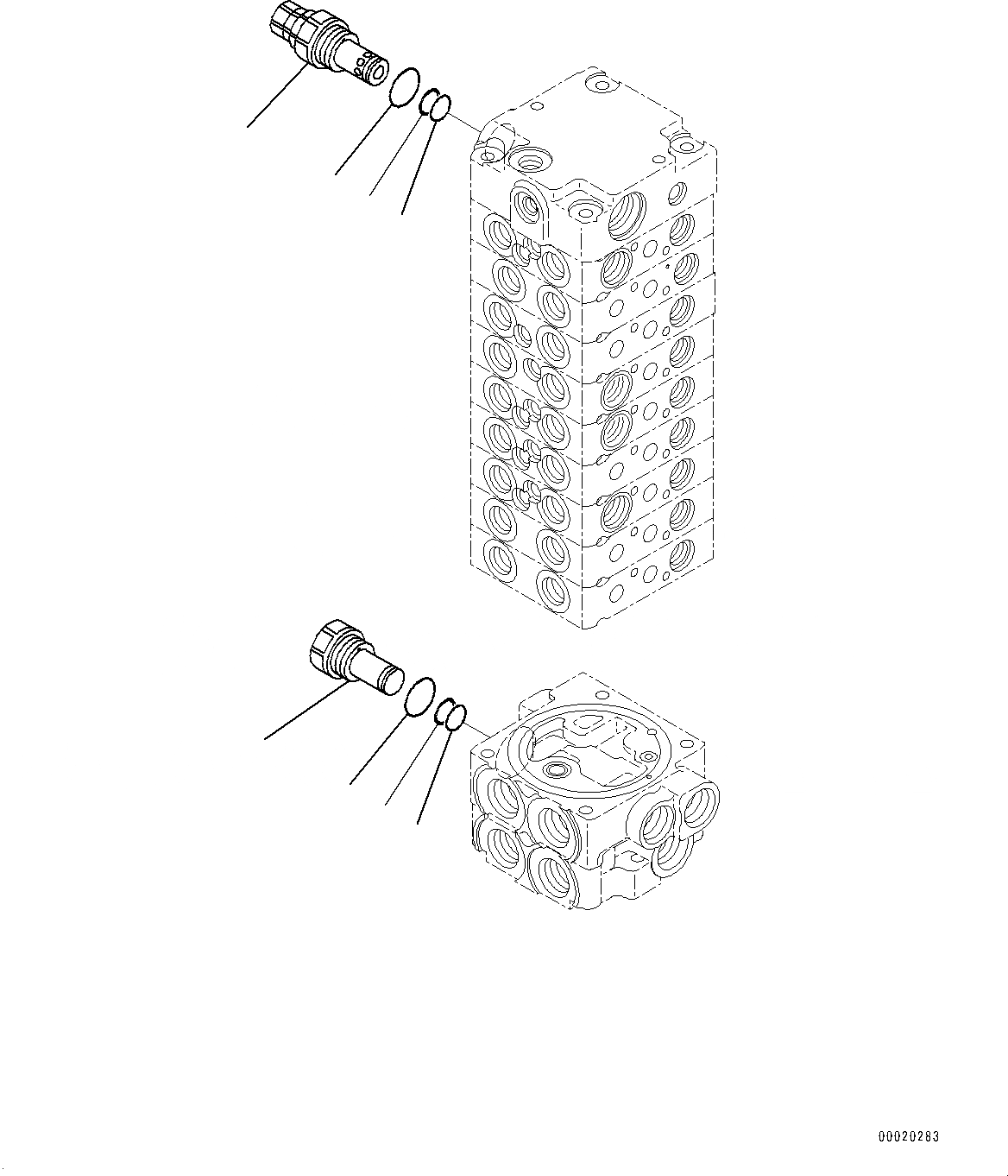 00020283