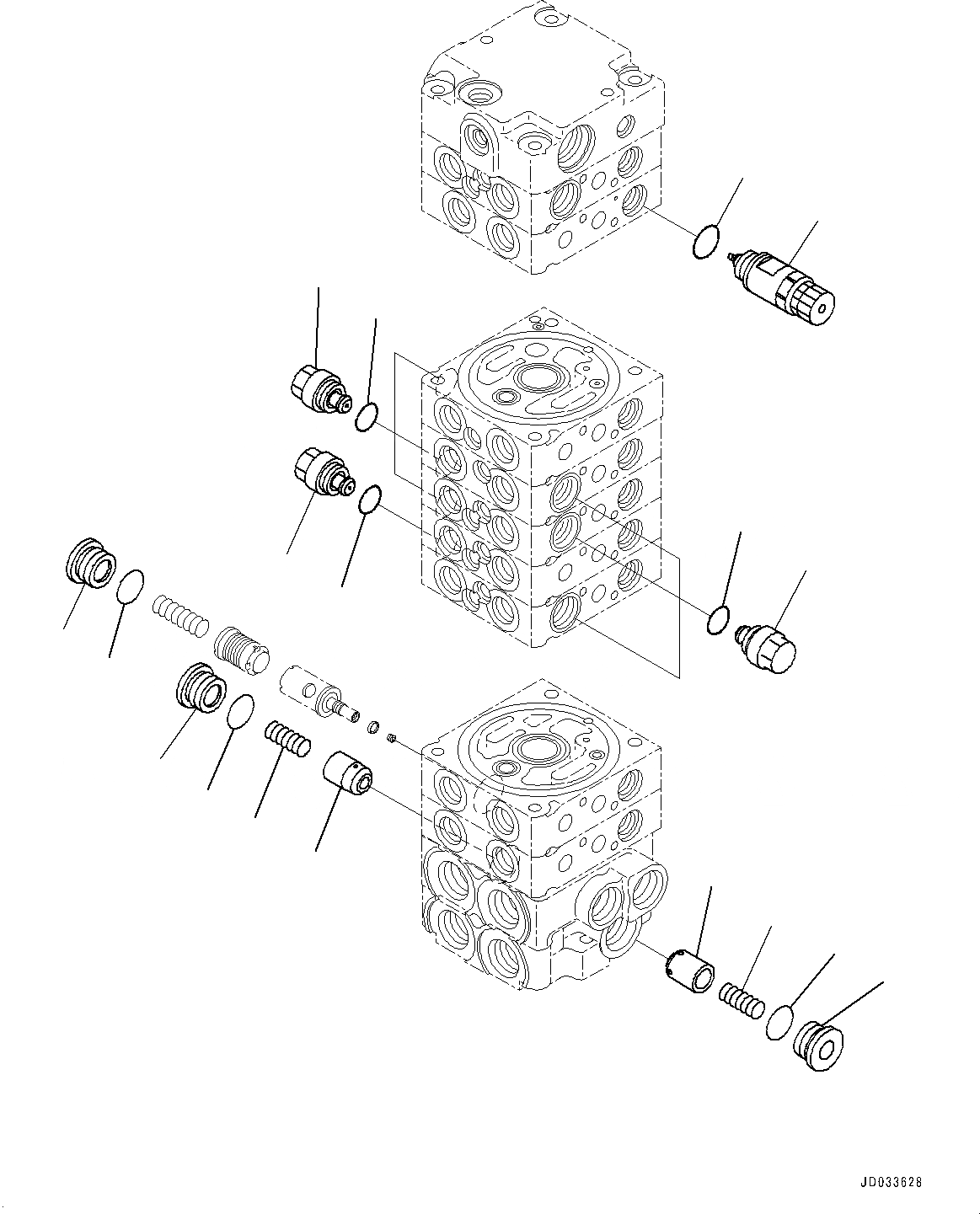 JD033628