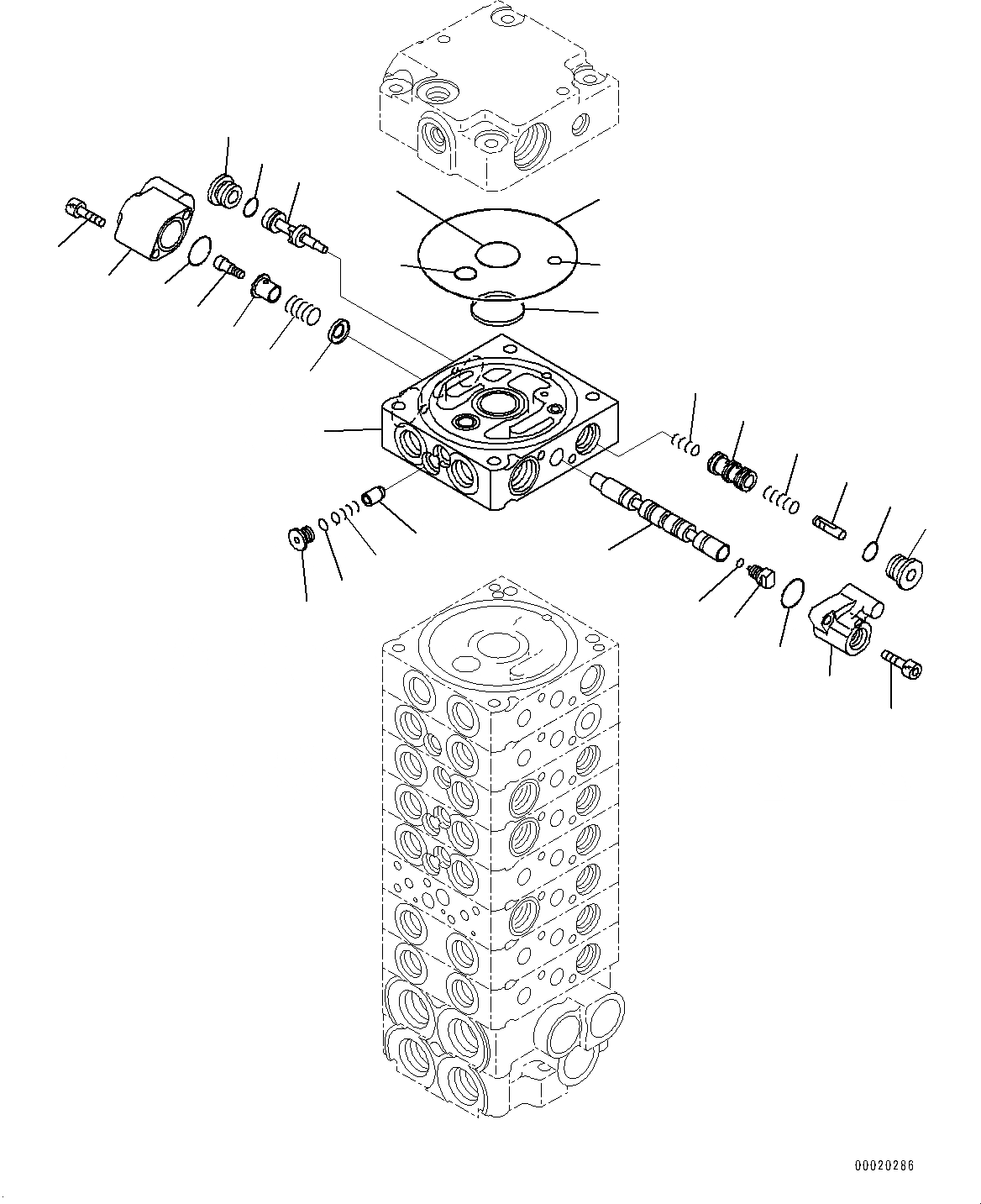 00020286