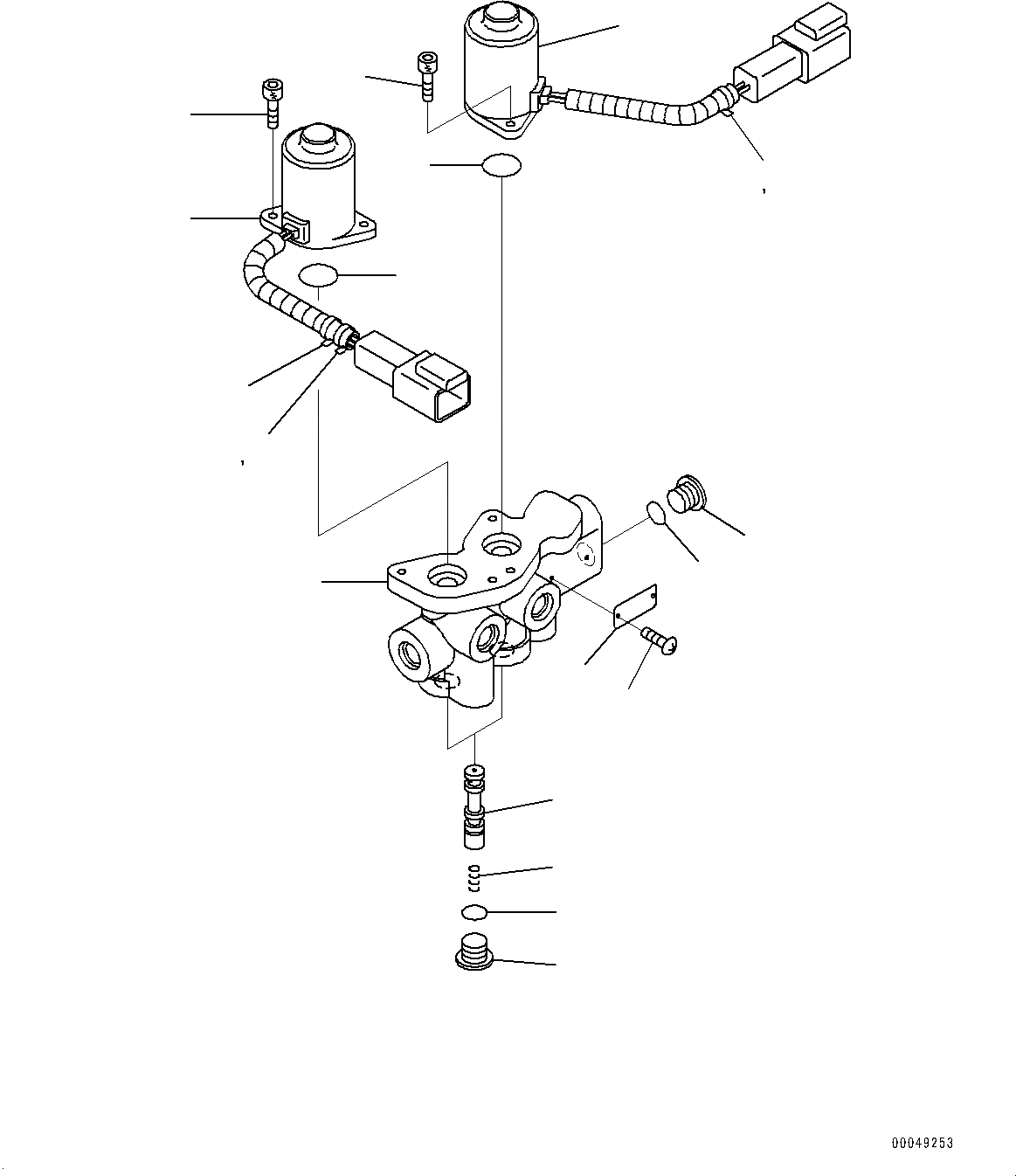 00049253