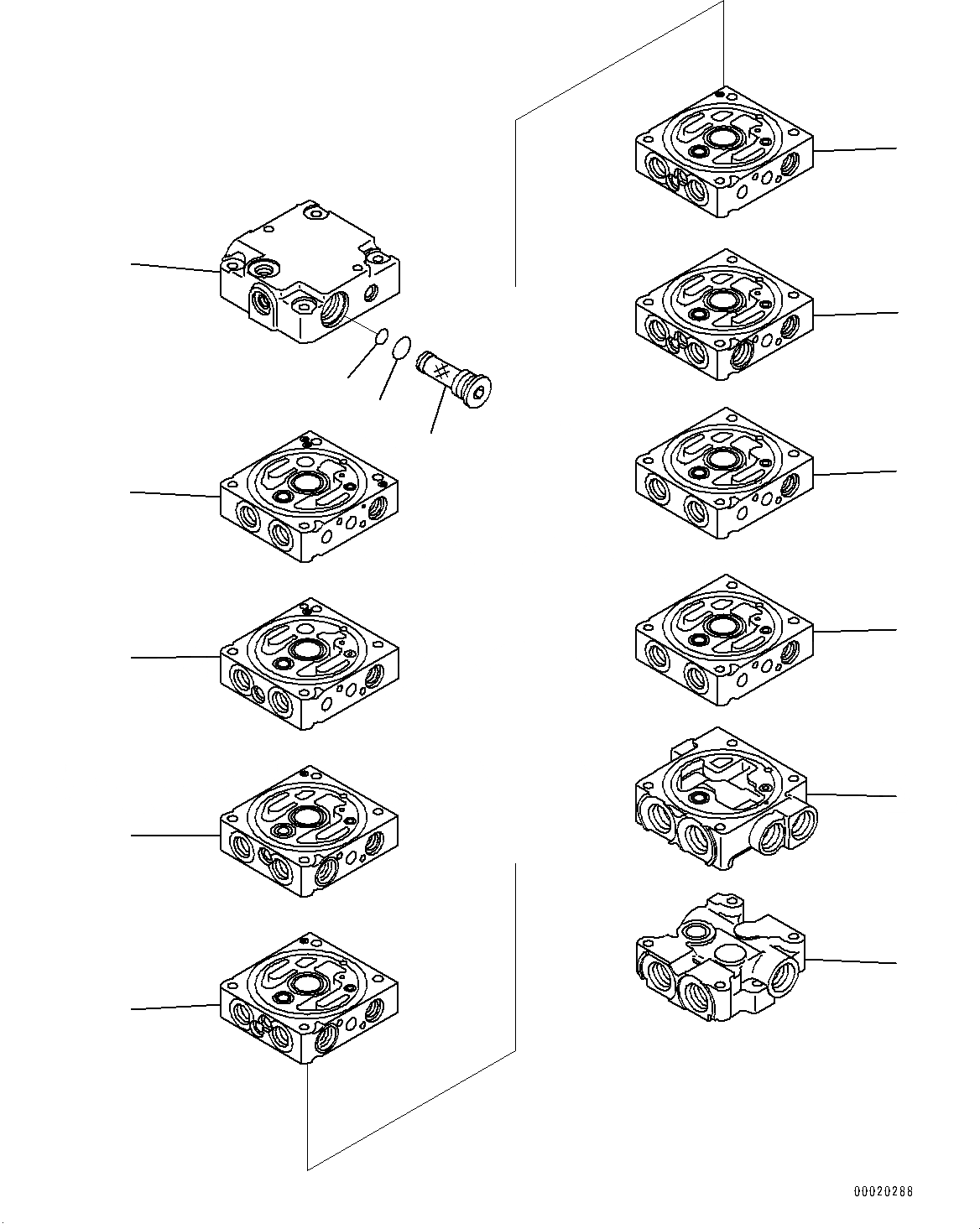 00020288