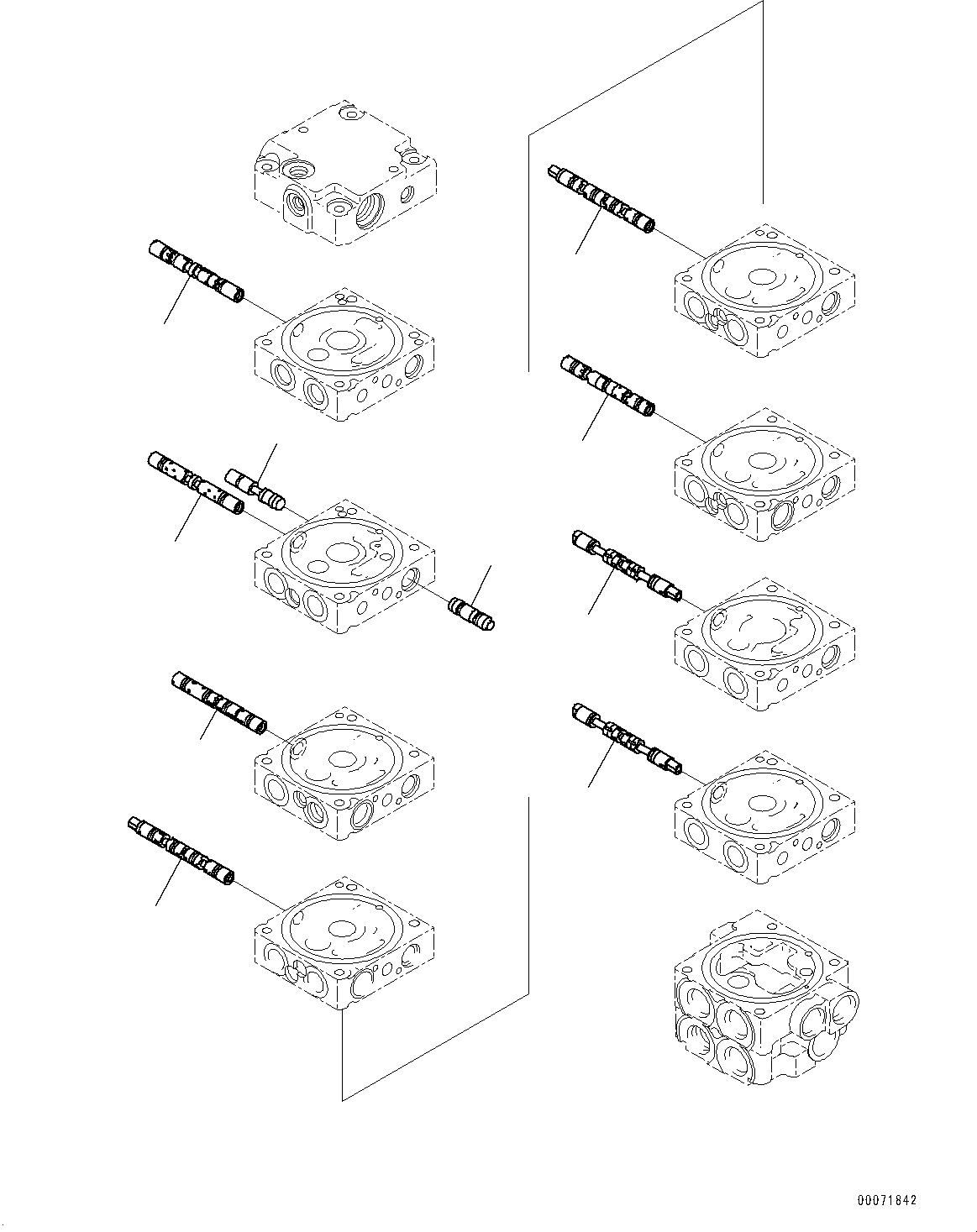 00071842