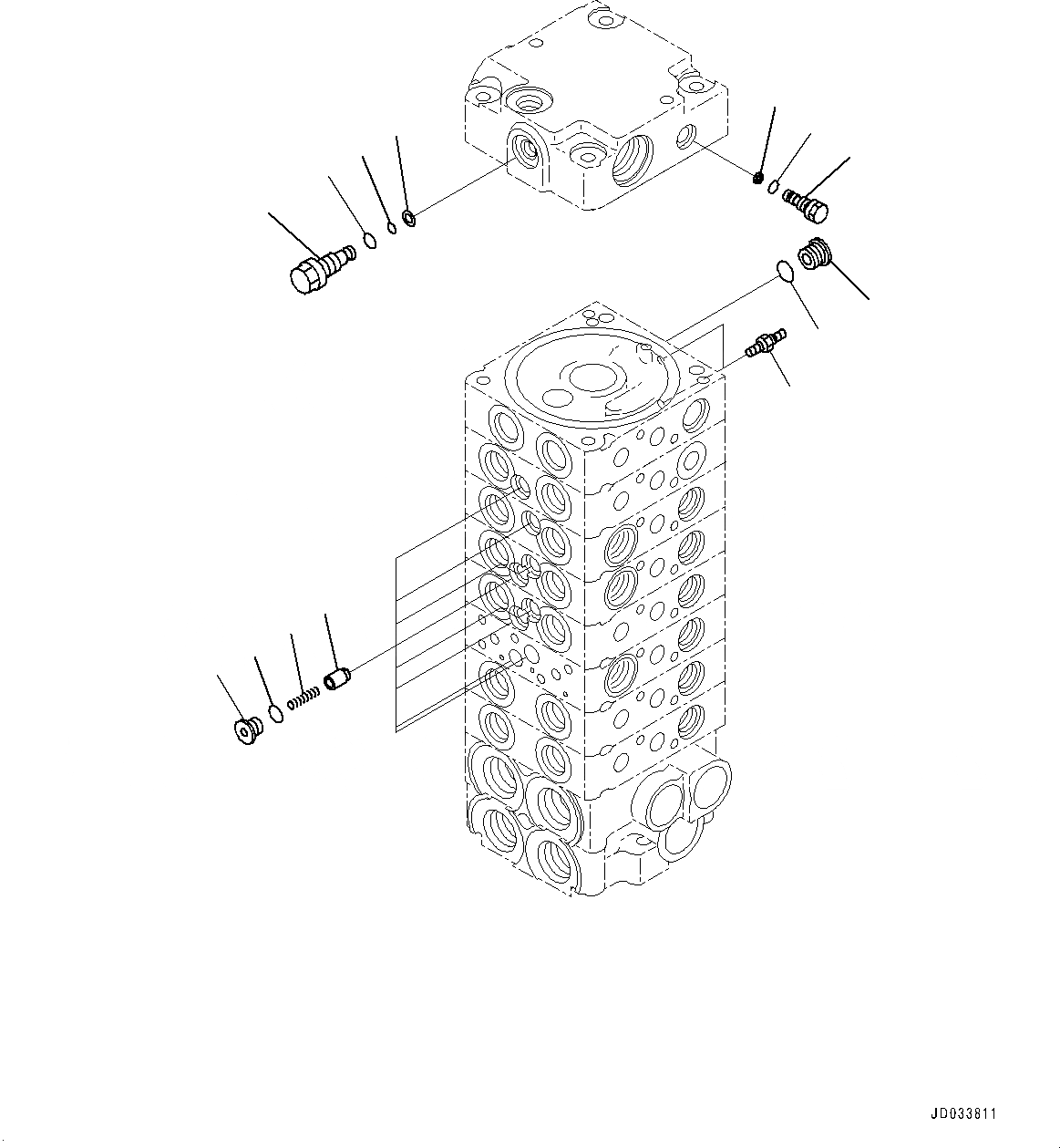 JD033811