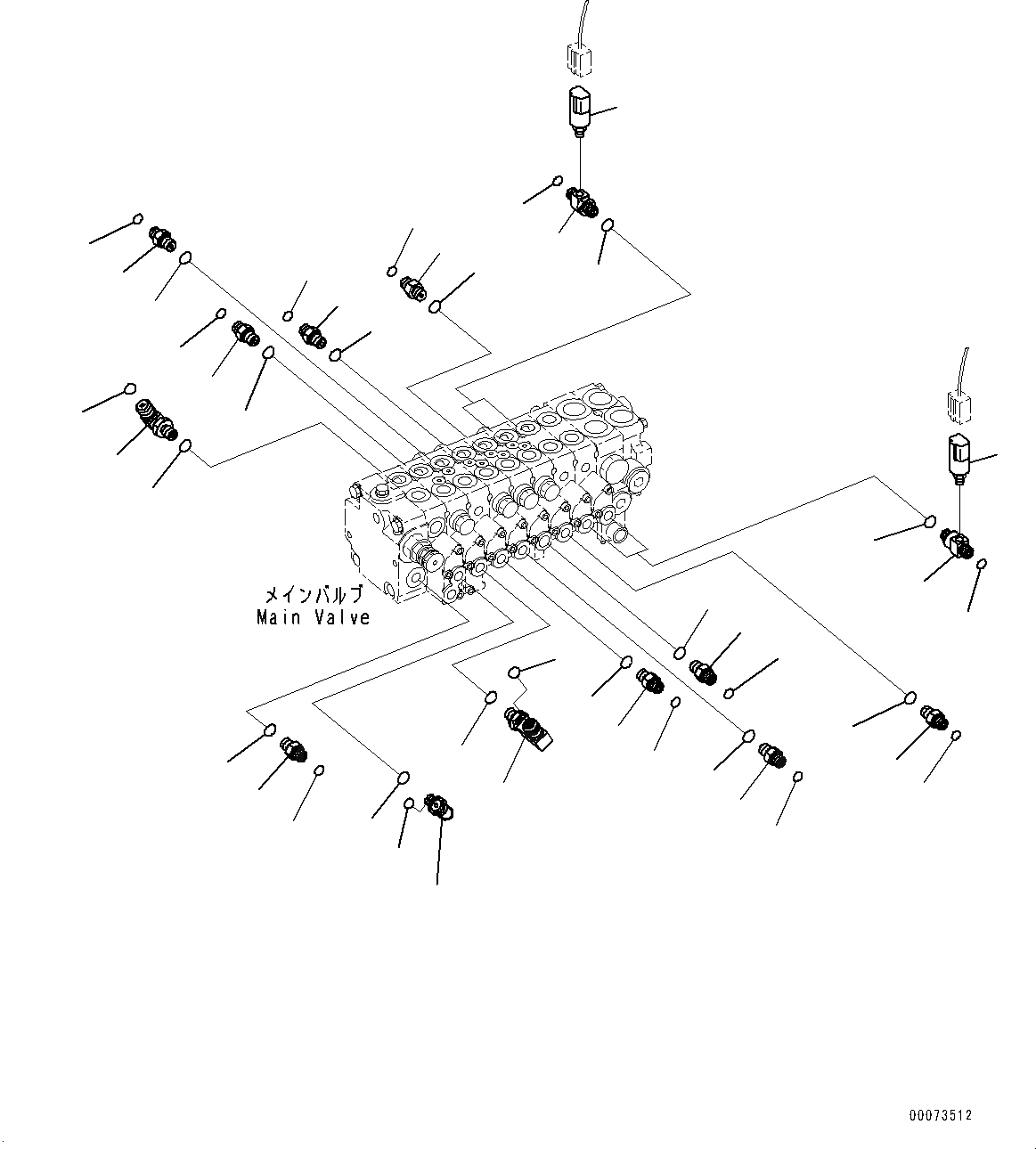 メインバルブ
Main Valve

00073512