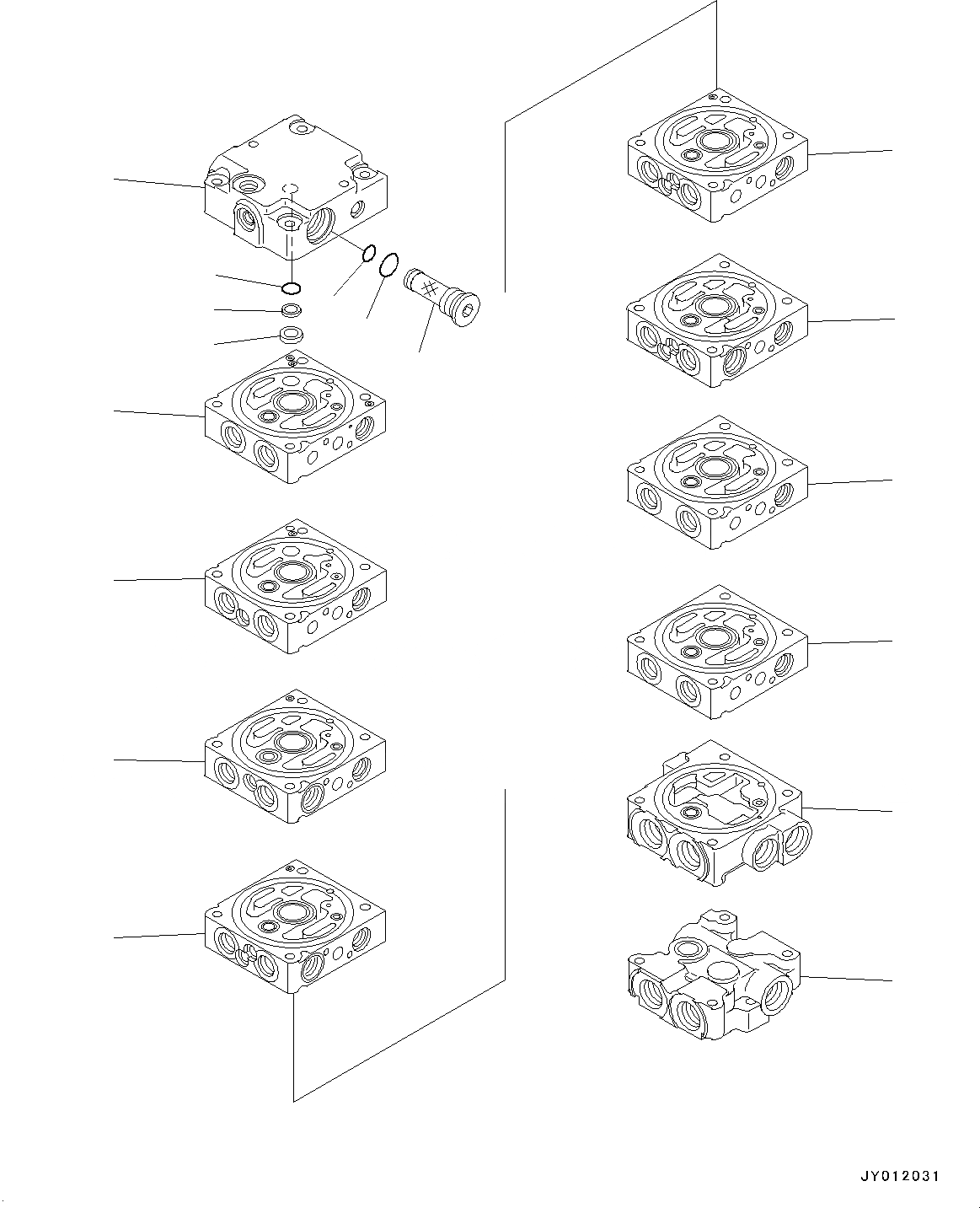 JY012031