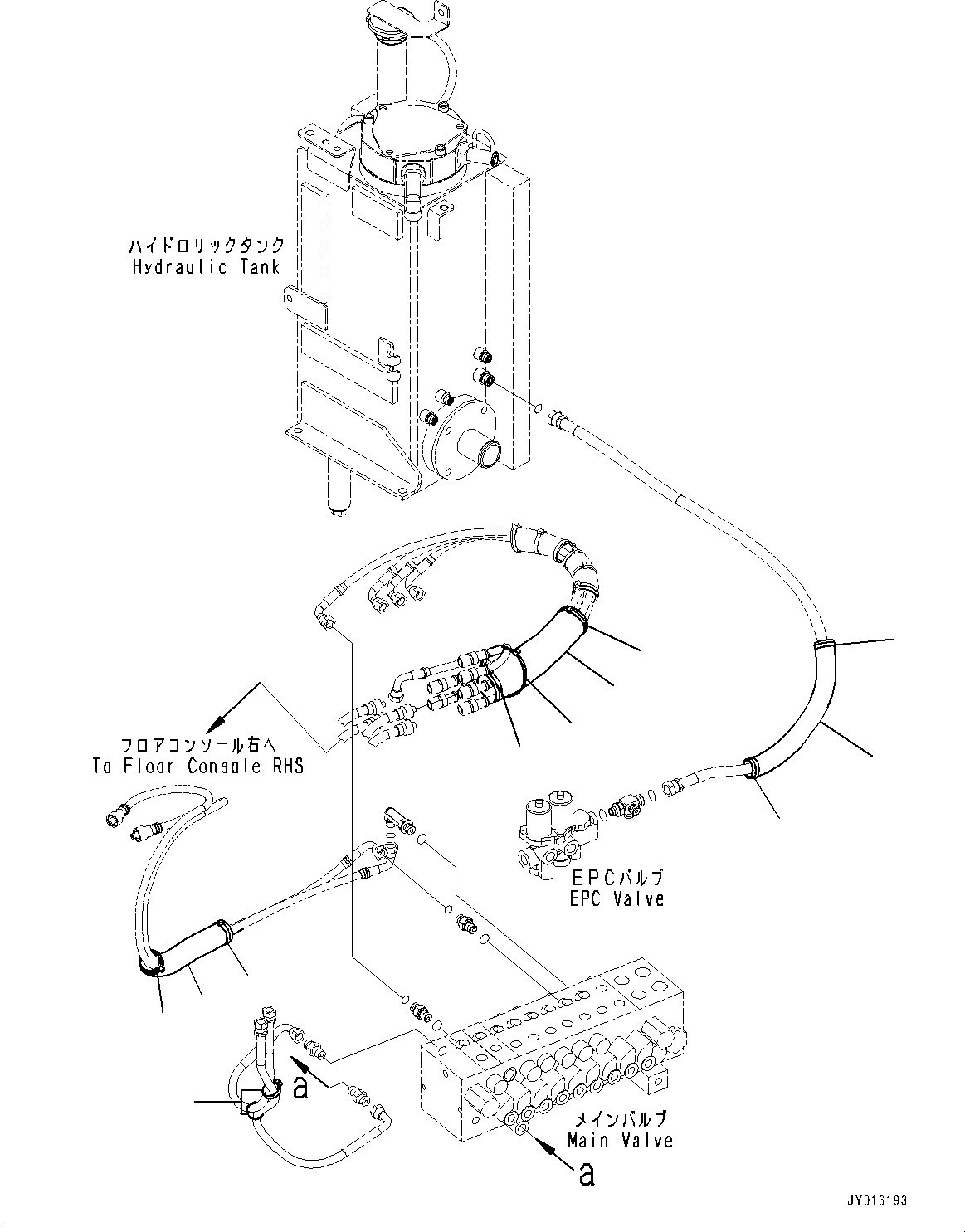 ハイドロリックタンク
Hydraulic Tank

フロアコンソール右へ
To Floor Console RHS

EPCバルブ
EPC Valve

a

メインバルブ
Main Valve

a

JY016193