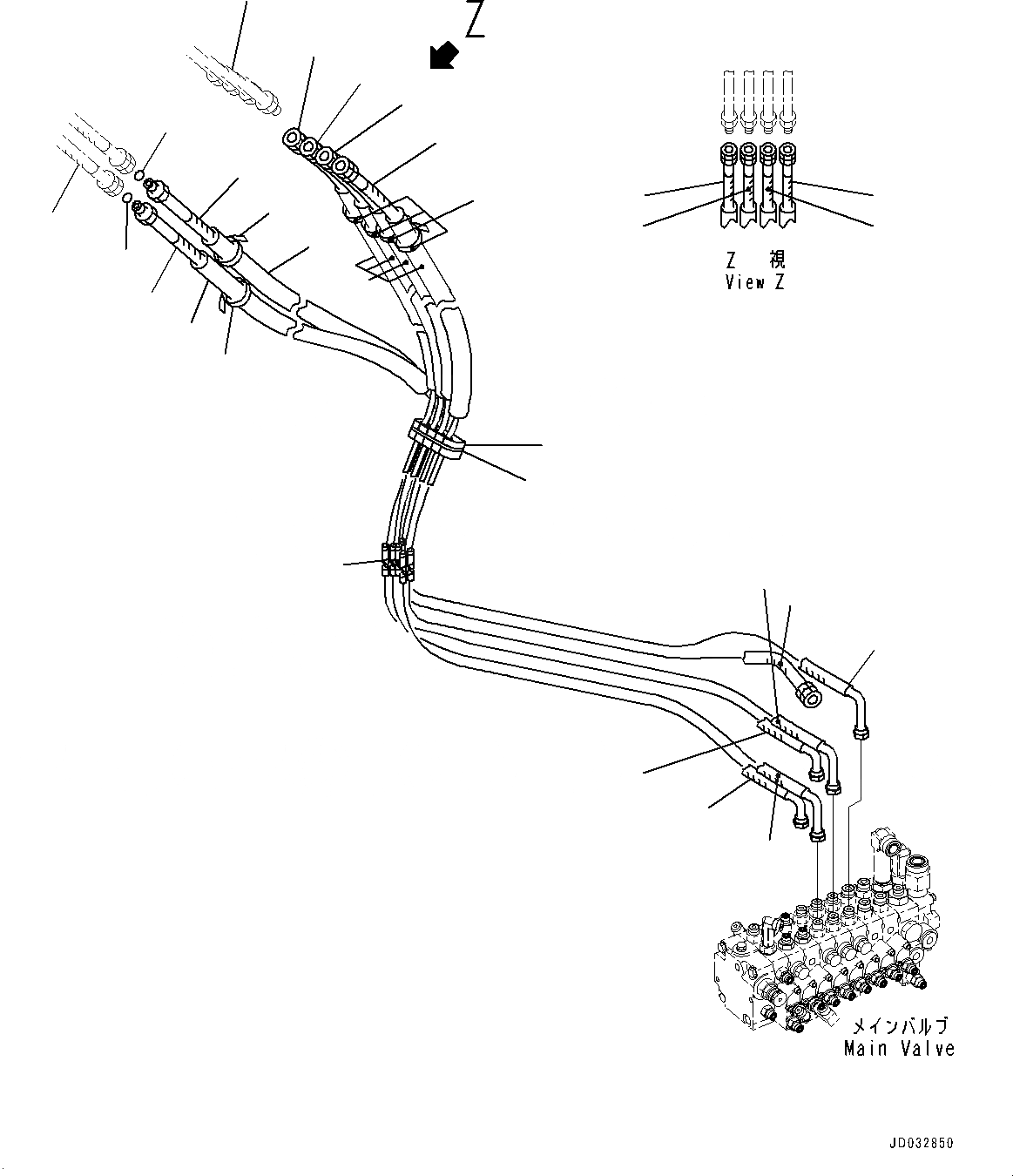 Z

Z 視
View Z

メインバルブ
Main Valve

JD032850