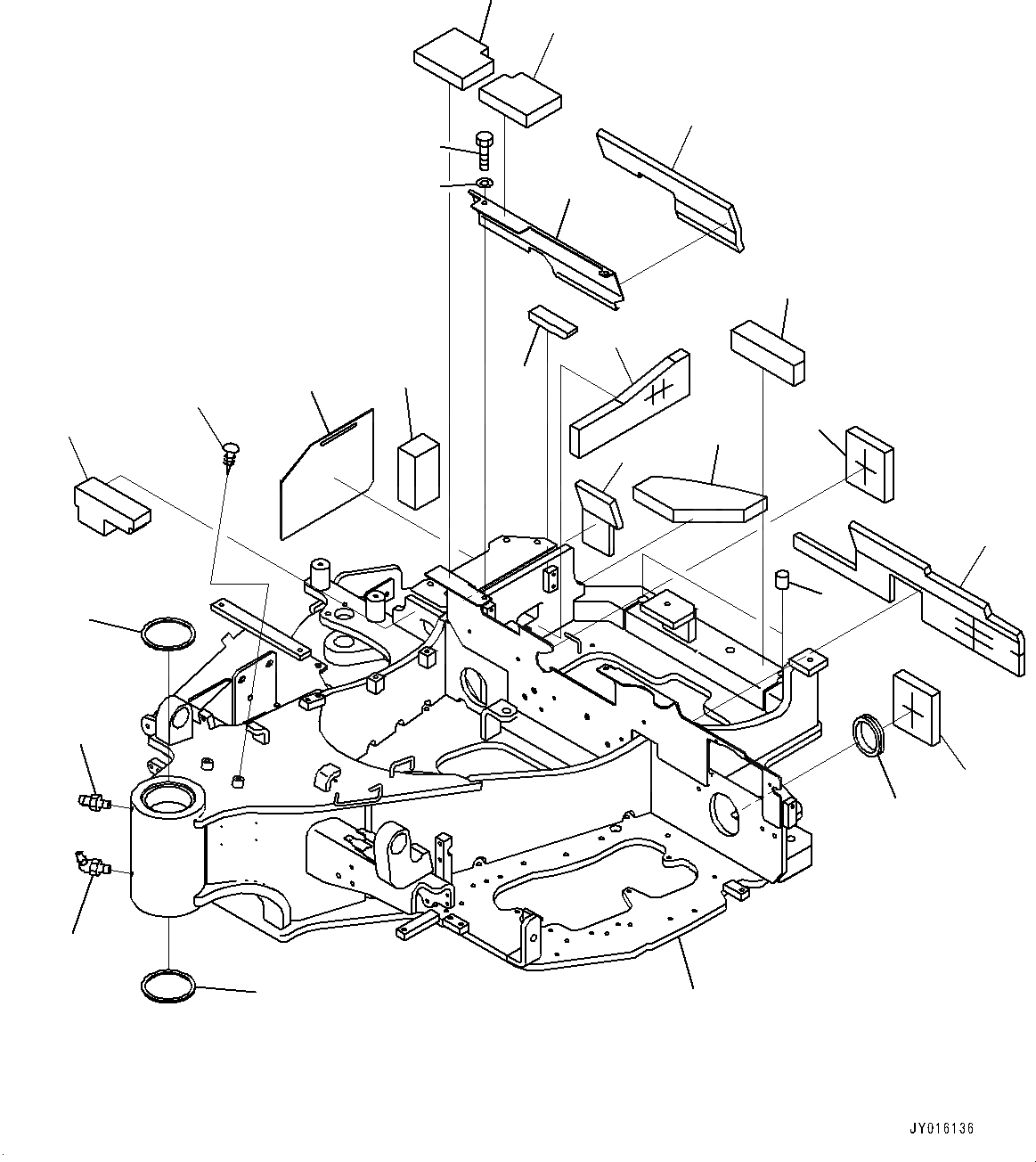 JY016136