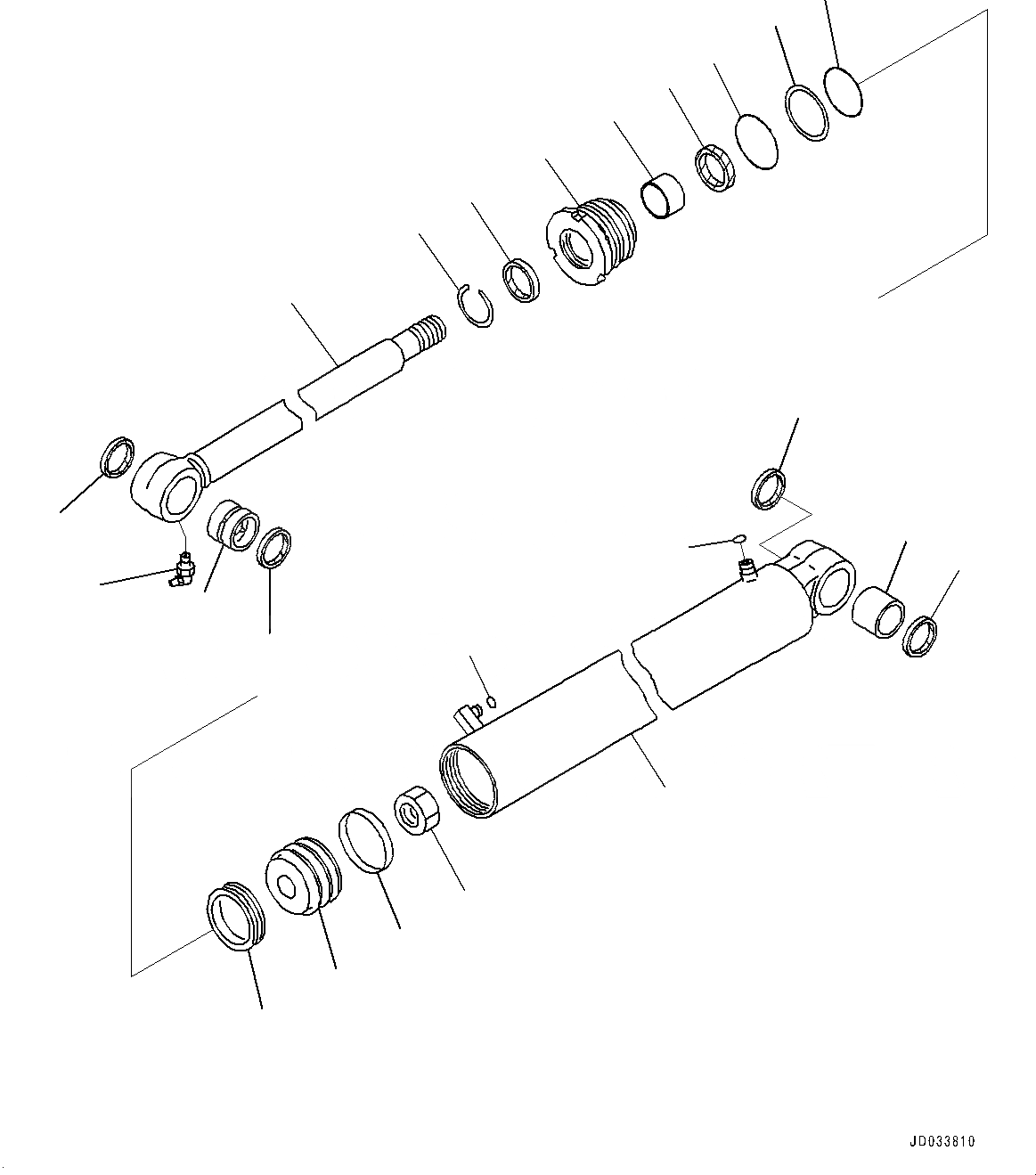 JD033810