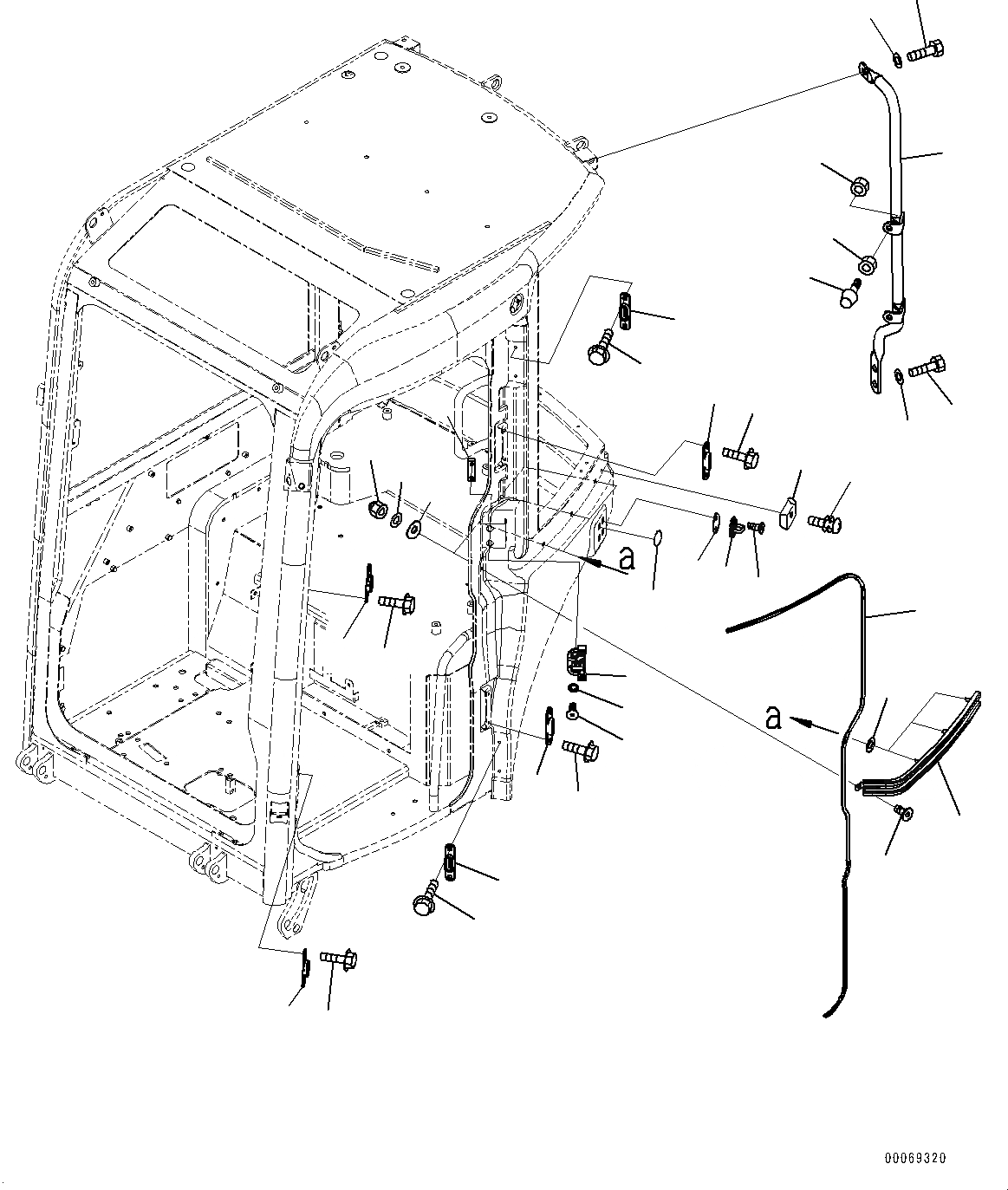 a

a

00069320