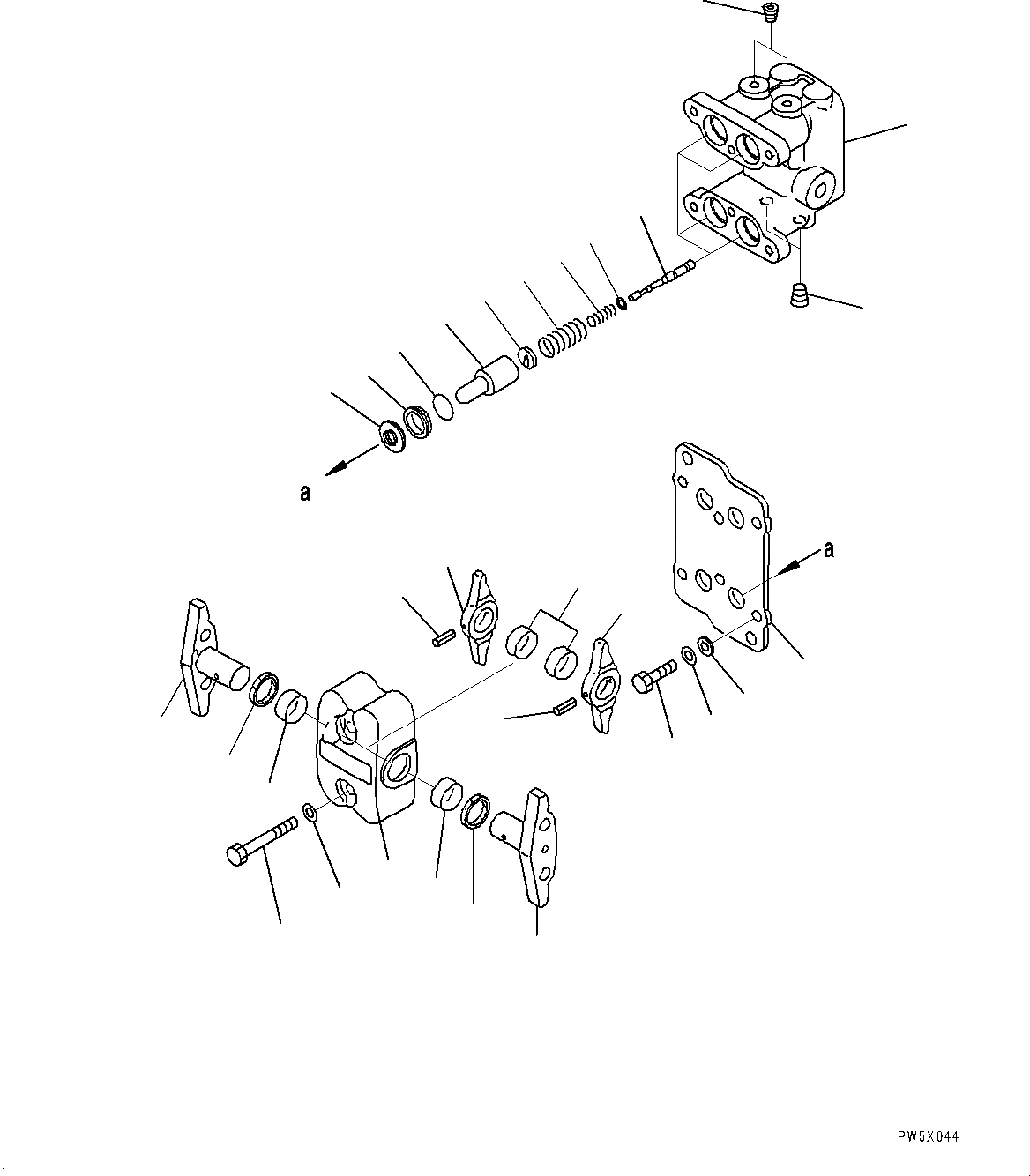 a

a

PW5X044