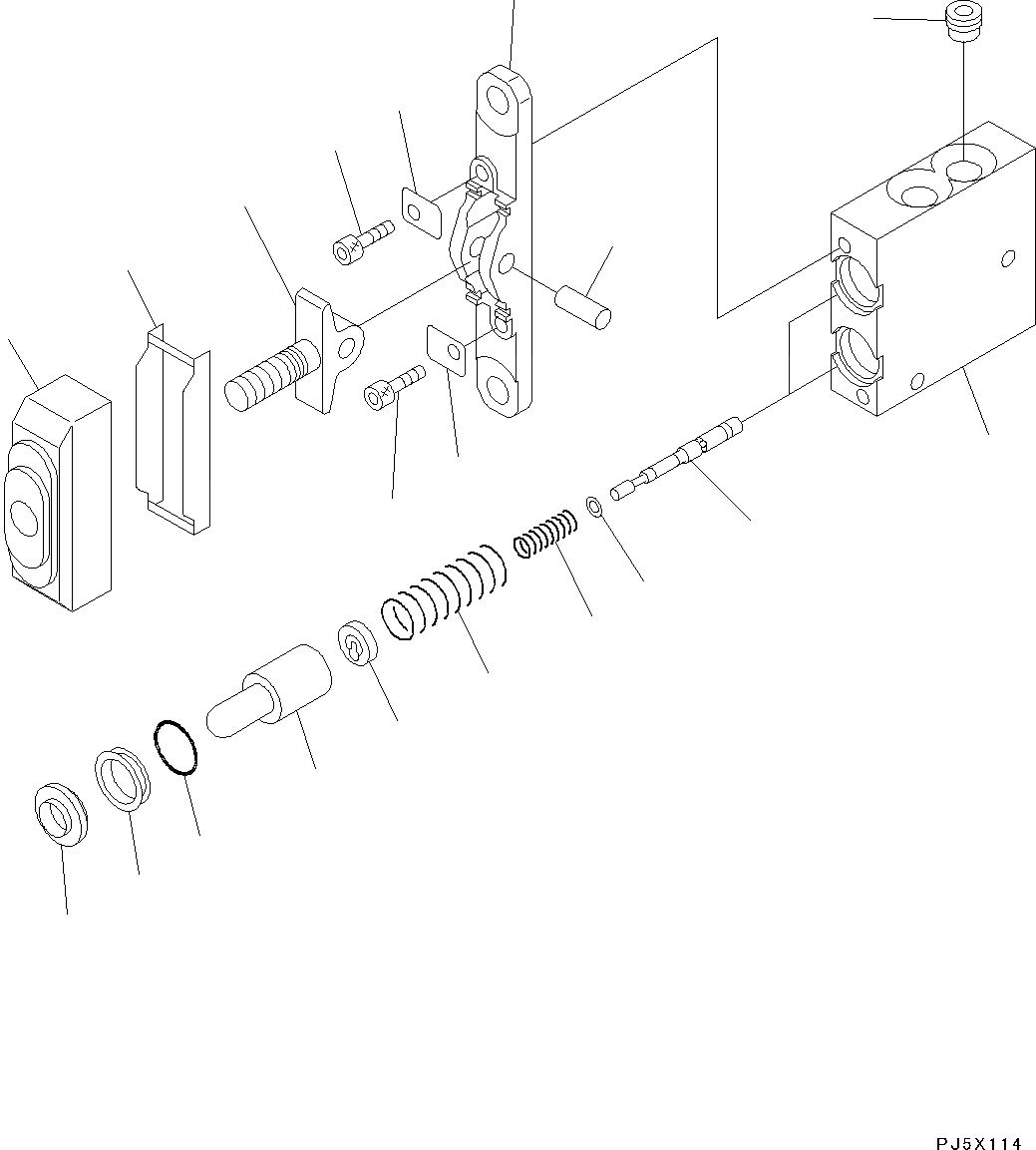 PJ5X114