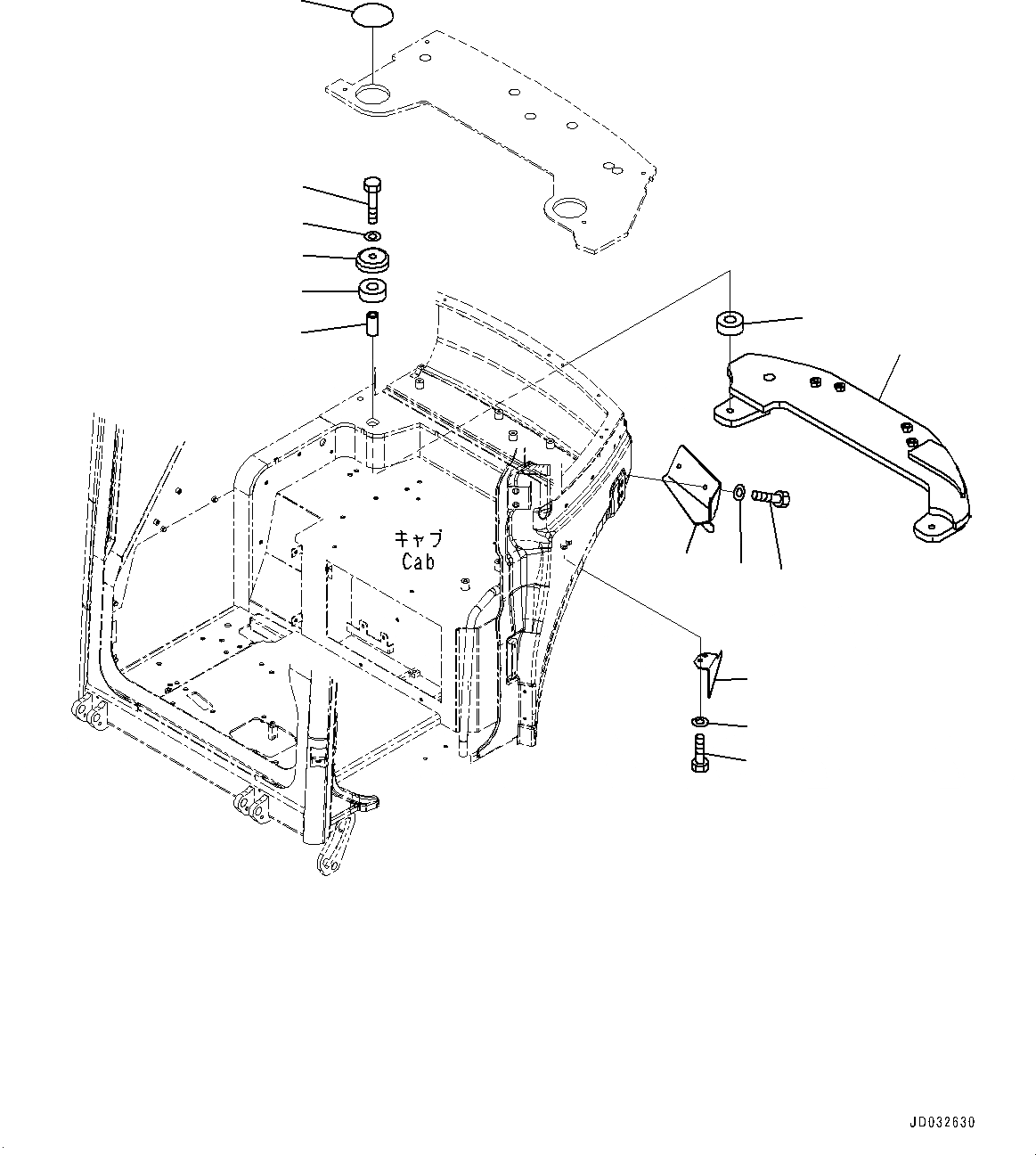 キャブ
Cab

JD032630