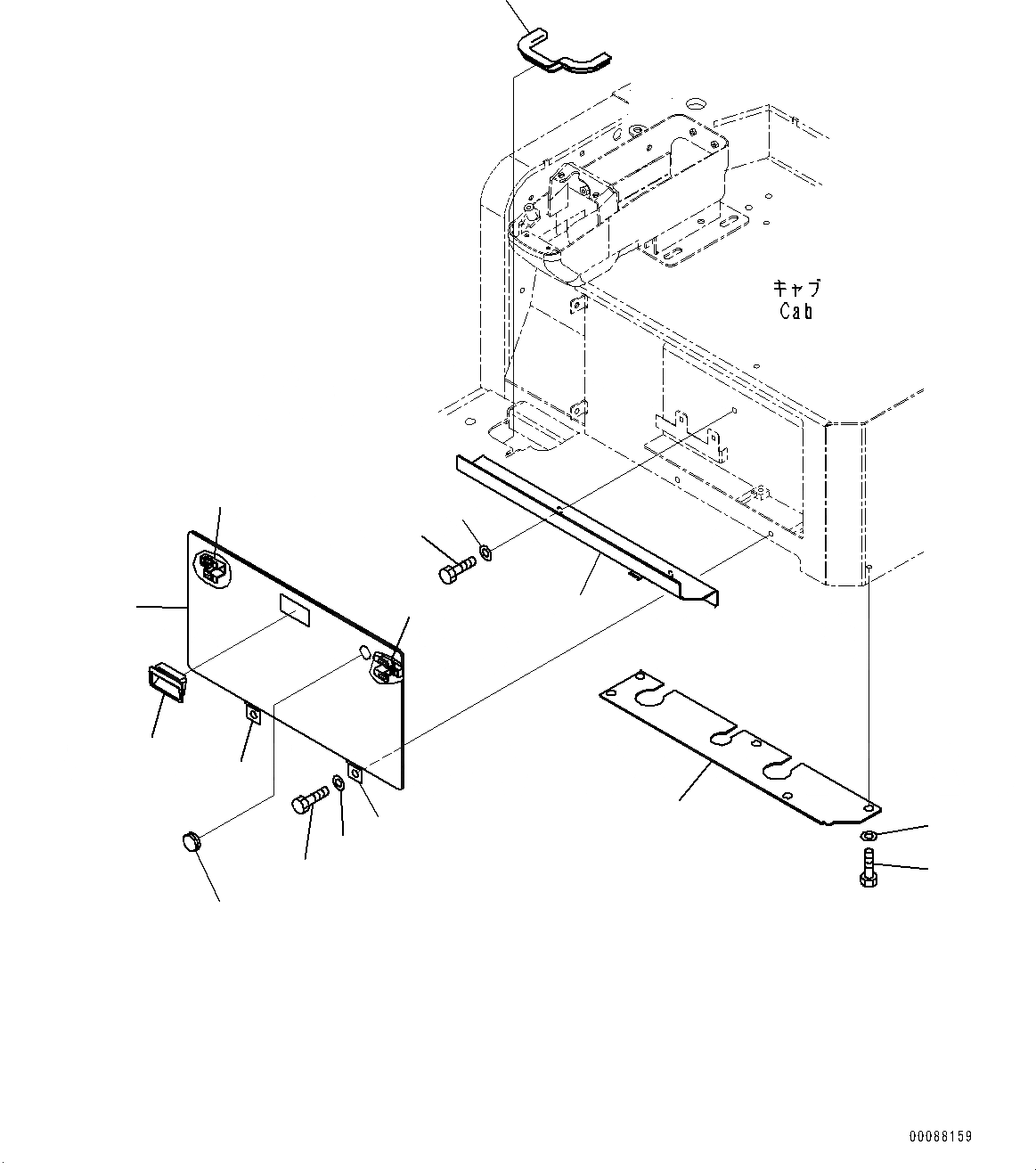 キャブ
Cab

00088159