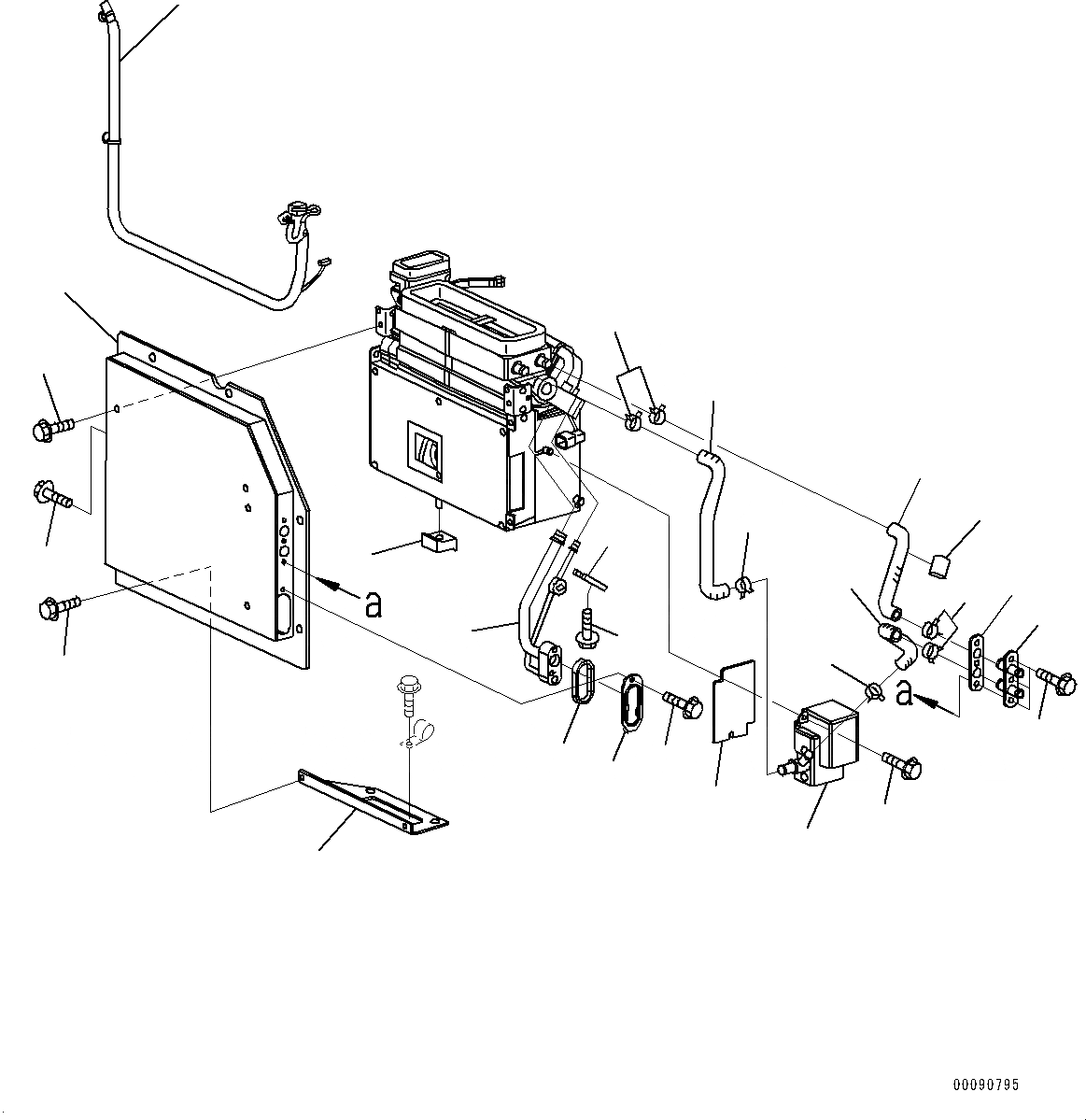 a

a

00090795