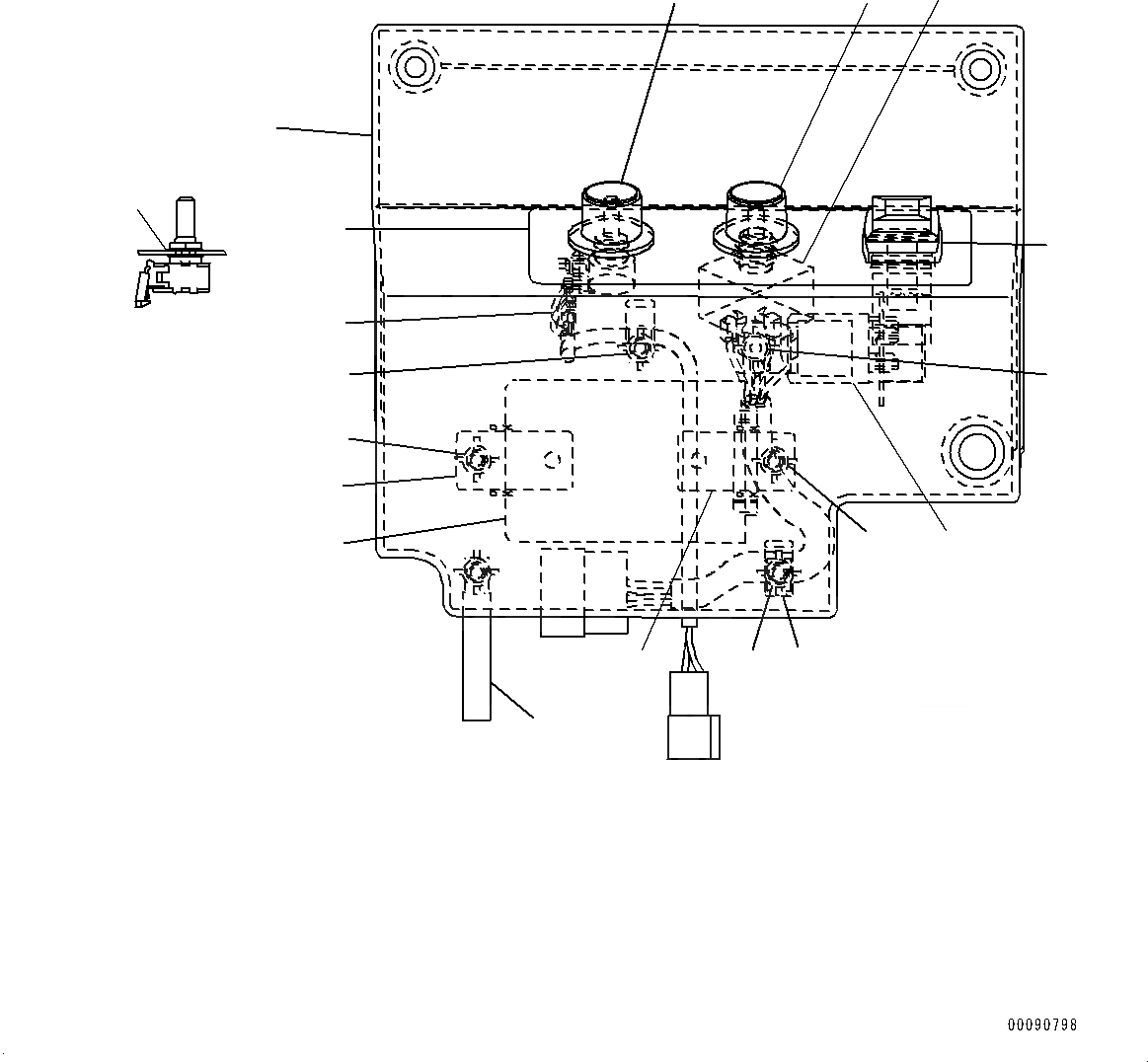 00090798