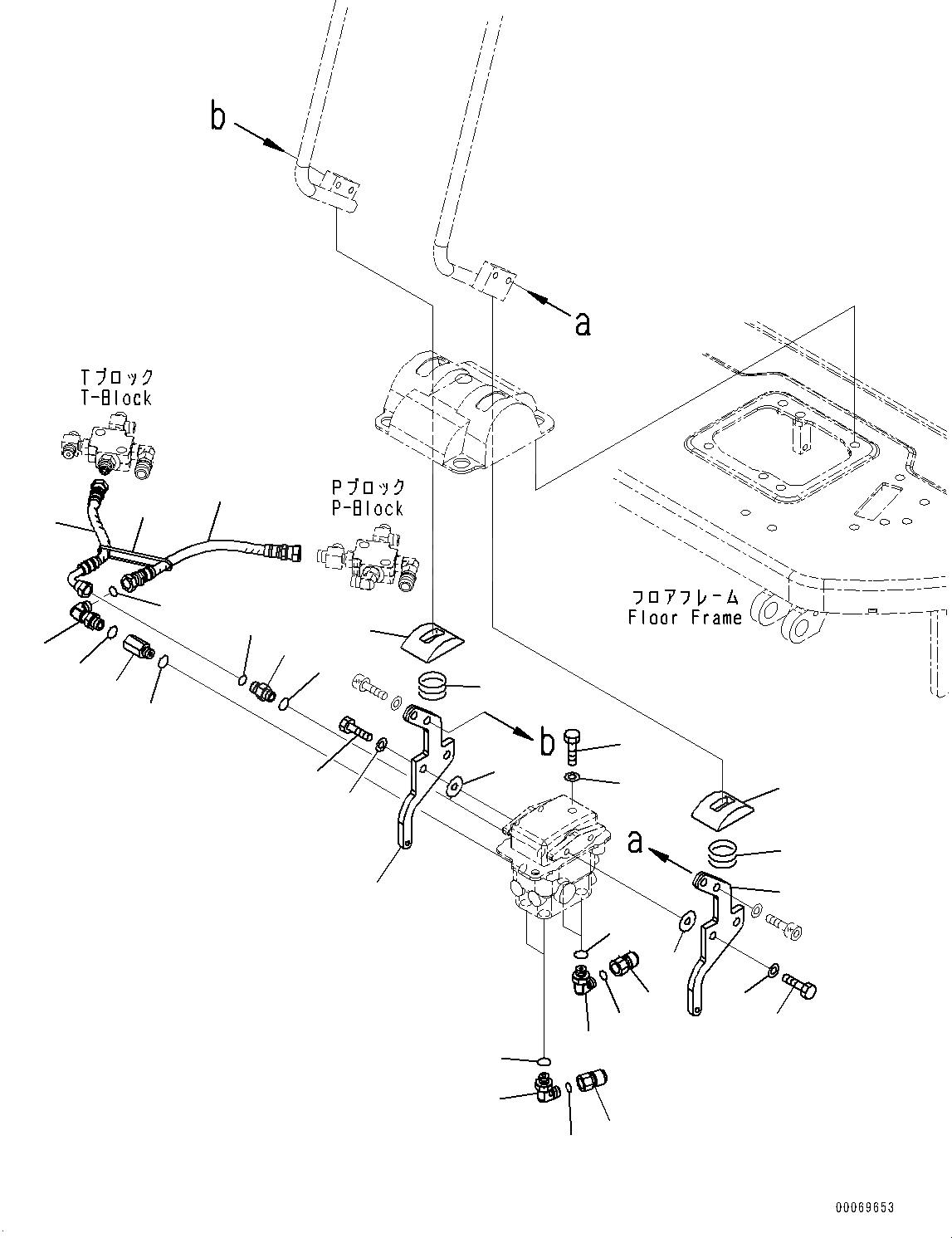 b

a

Tブロック
T-Block

Pブロック
P-Block

フロアフレーム
Floor Frame

b

a

00069653