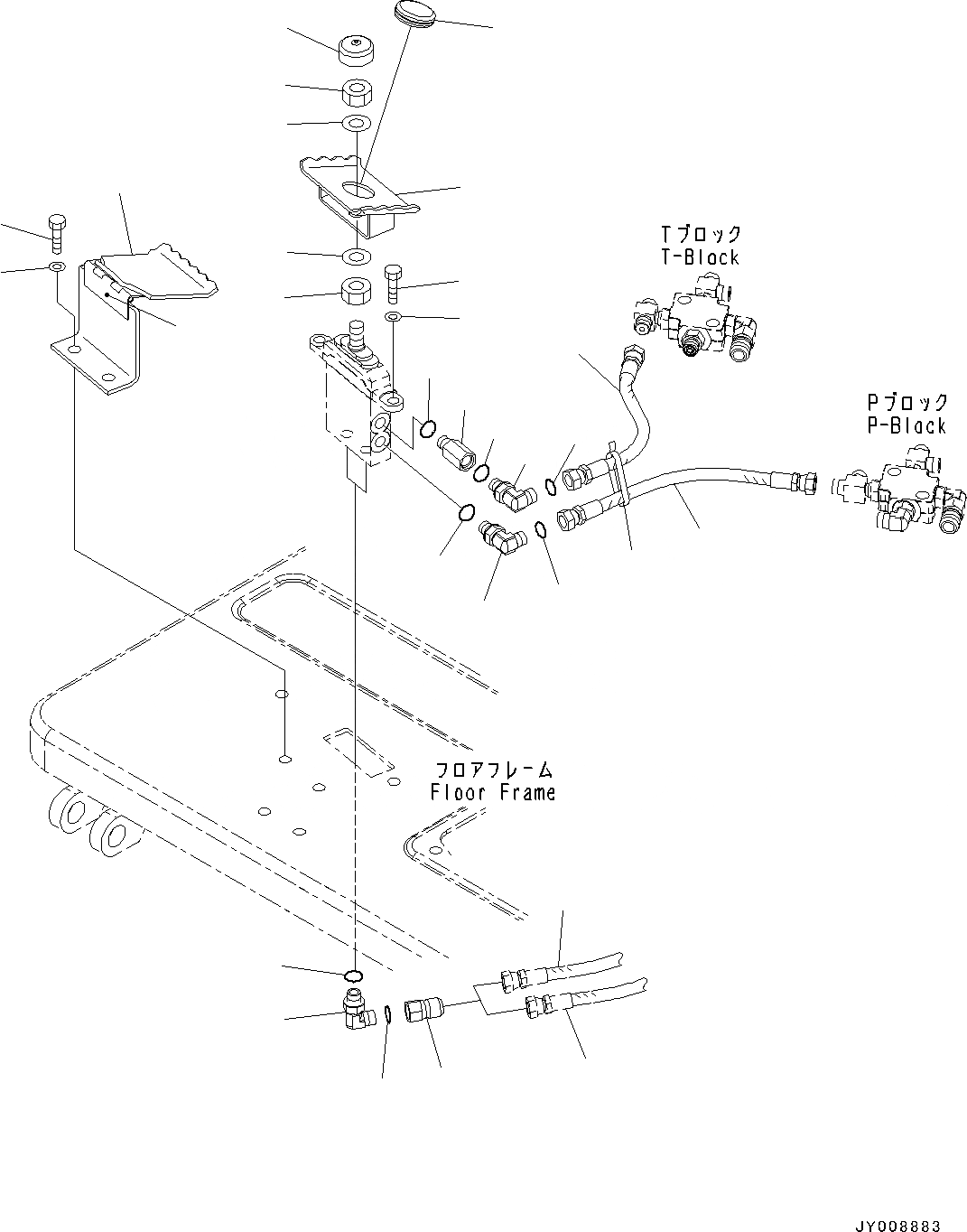 Tブロック
T-Block

Pブロック
P-Black

フロアフレーム
Floor Frame

JY008883