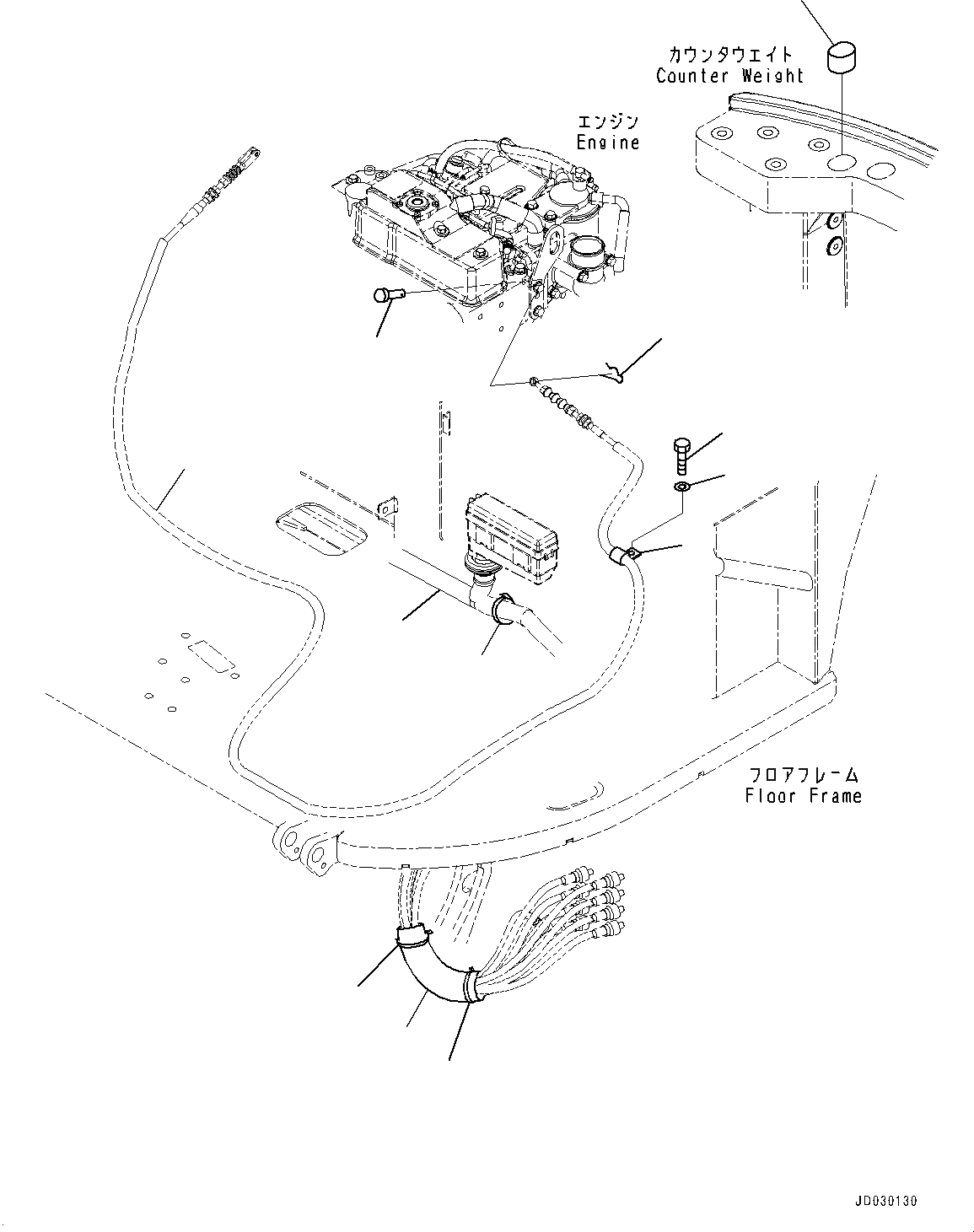 カウンタウエイト
Counter Weight

エンジン
Engine

フロアフレーム
Floor Frame

JD030130