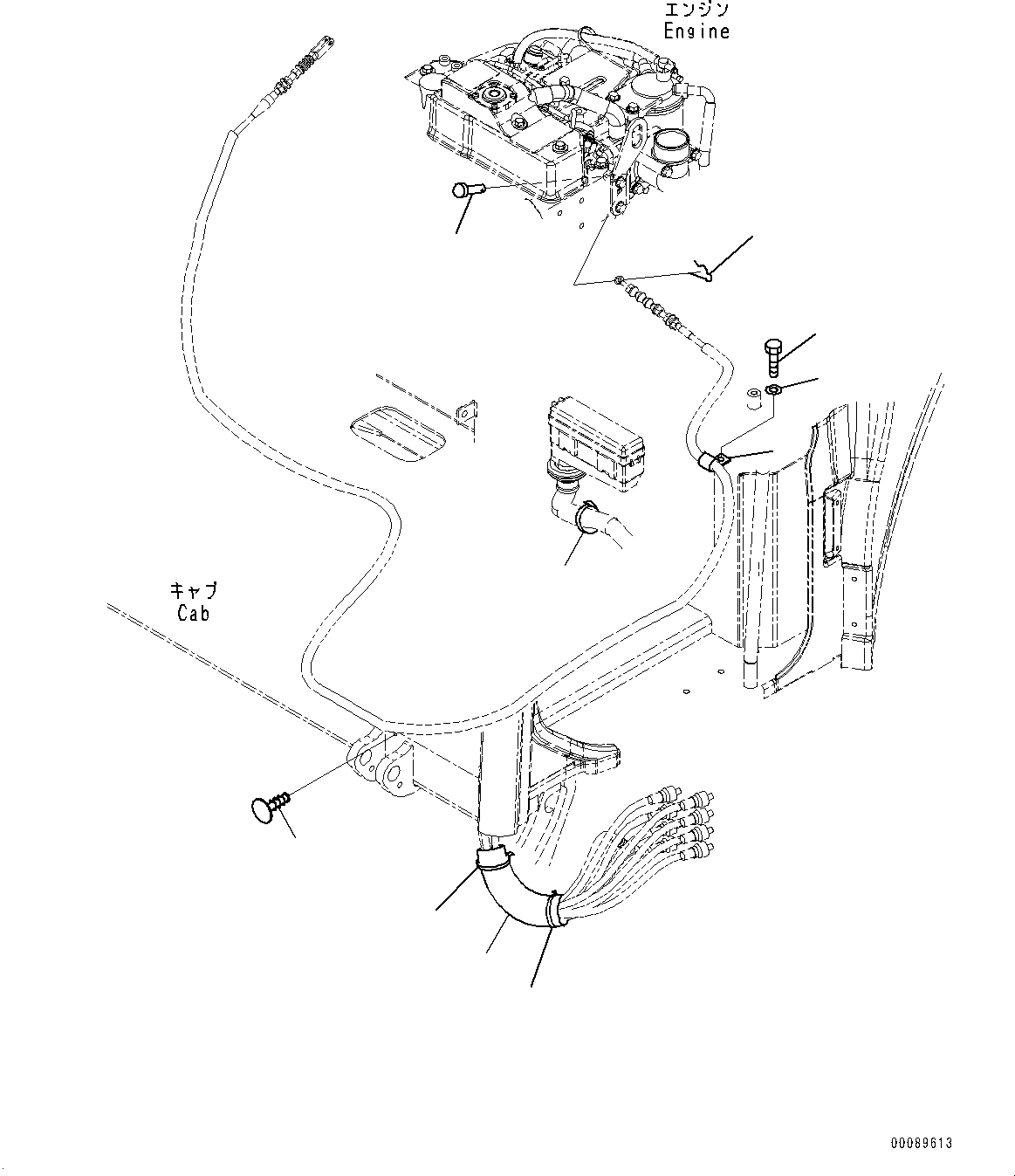 エンジン
Engine

キャブ
Cab

00089613