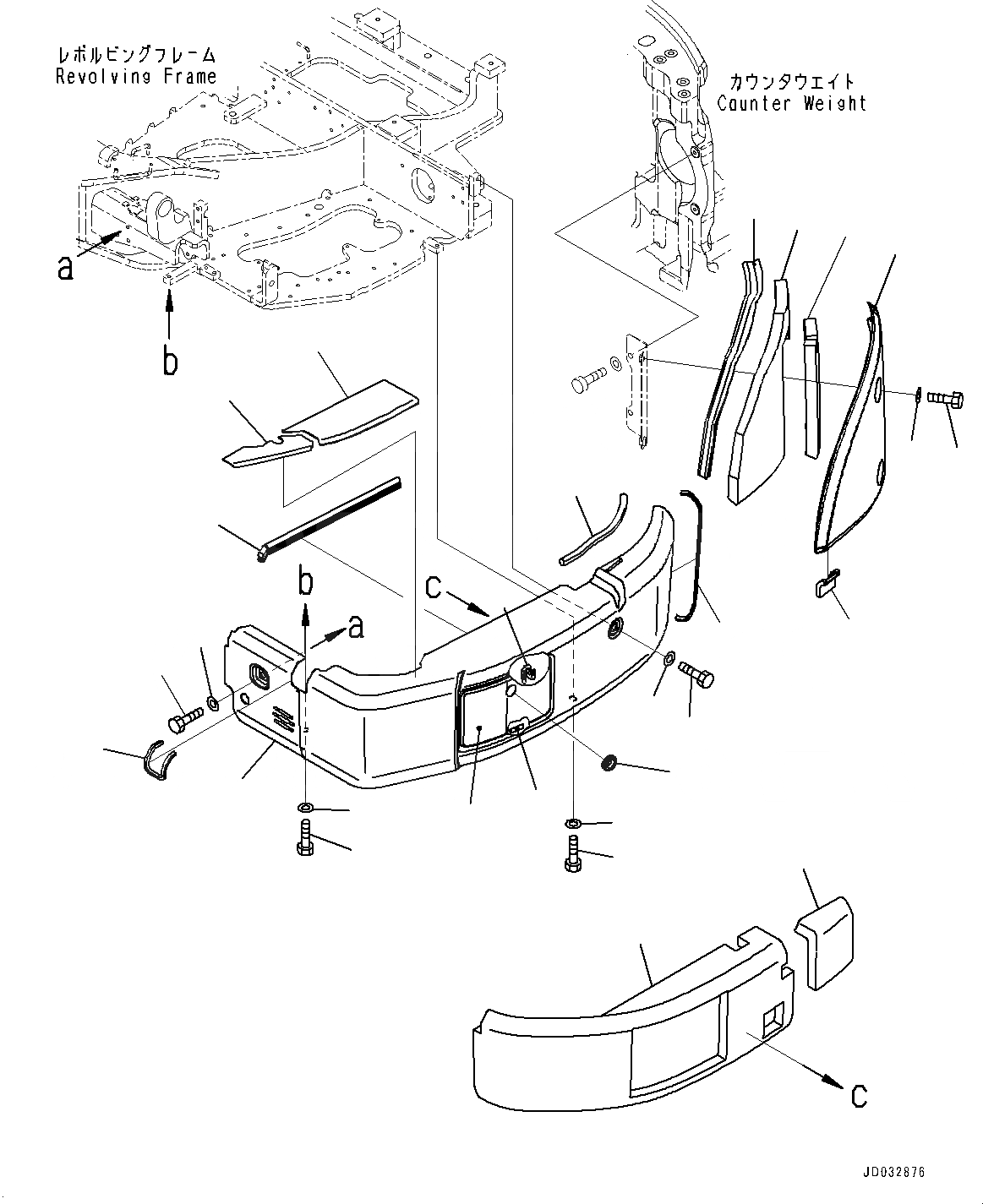 レボルビングフレーム
Revolving Frame

カウンタウエイト
Counter Weight

a

b

b

a

c

c

JD032876