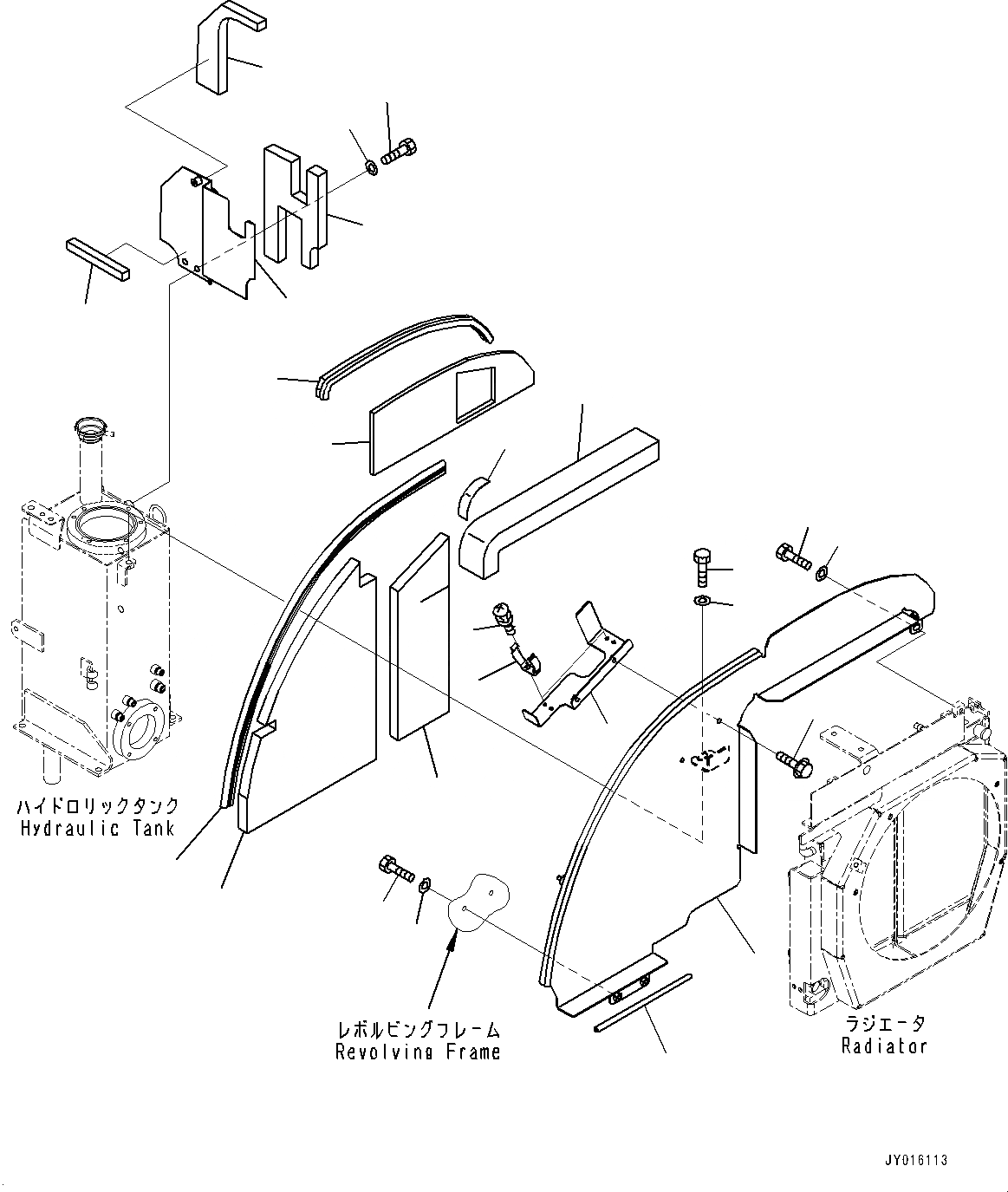 ハイドロリックタンク
Hydraulic Tank

レボルビングフレーム
Revolving Frame

ラジエータ
Radiator

JY016113