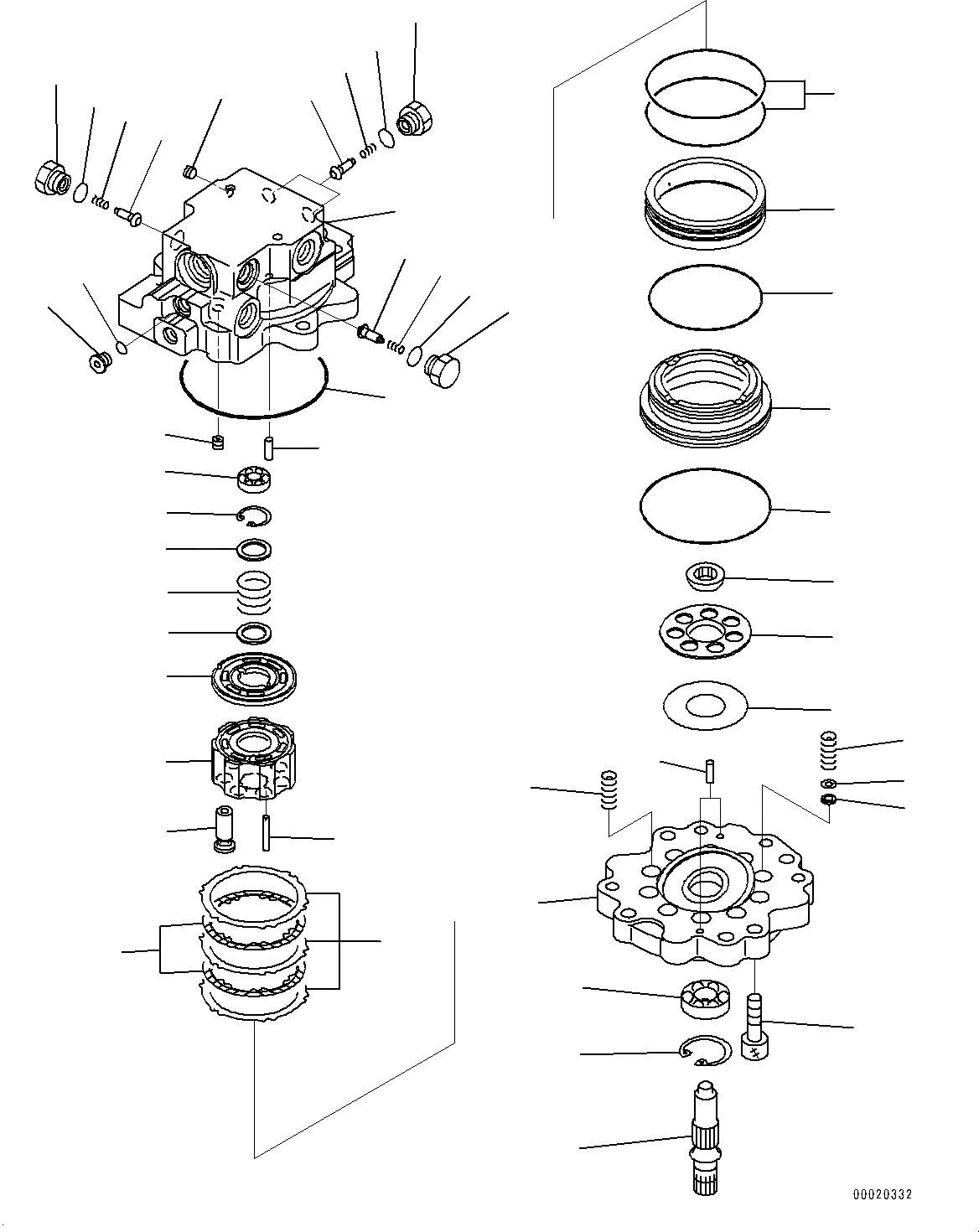 00020332