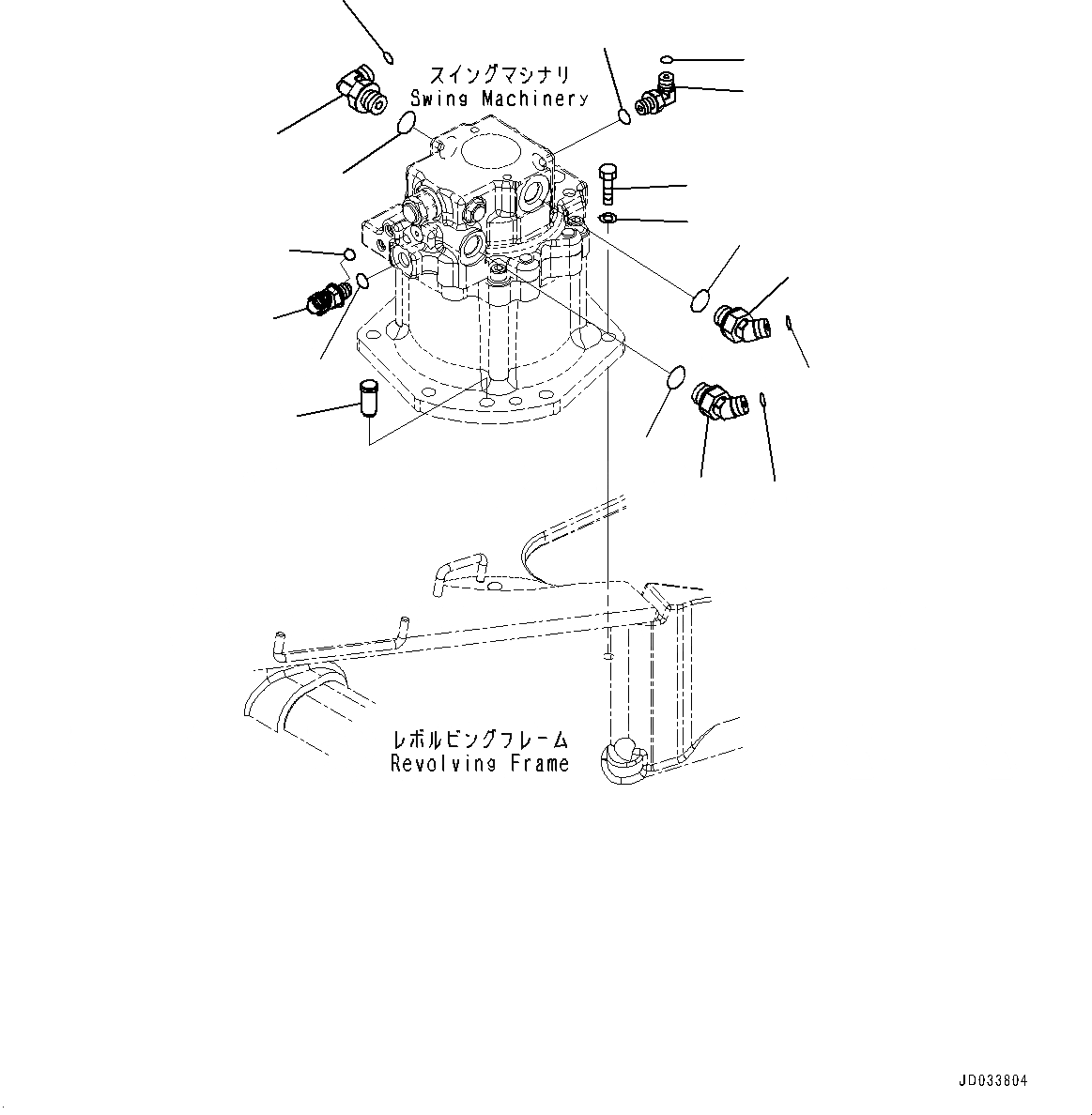 スイングマシナリ
Swing Machinery

レボルビングフレーム
Revolving Frame

JD033804