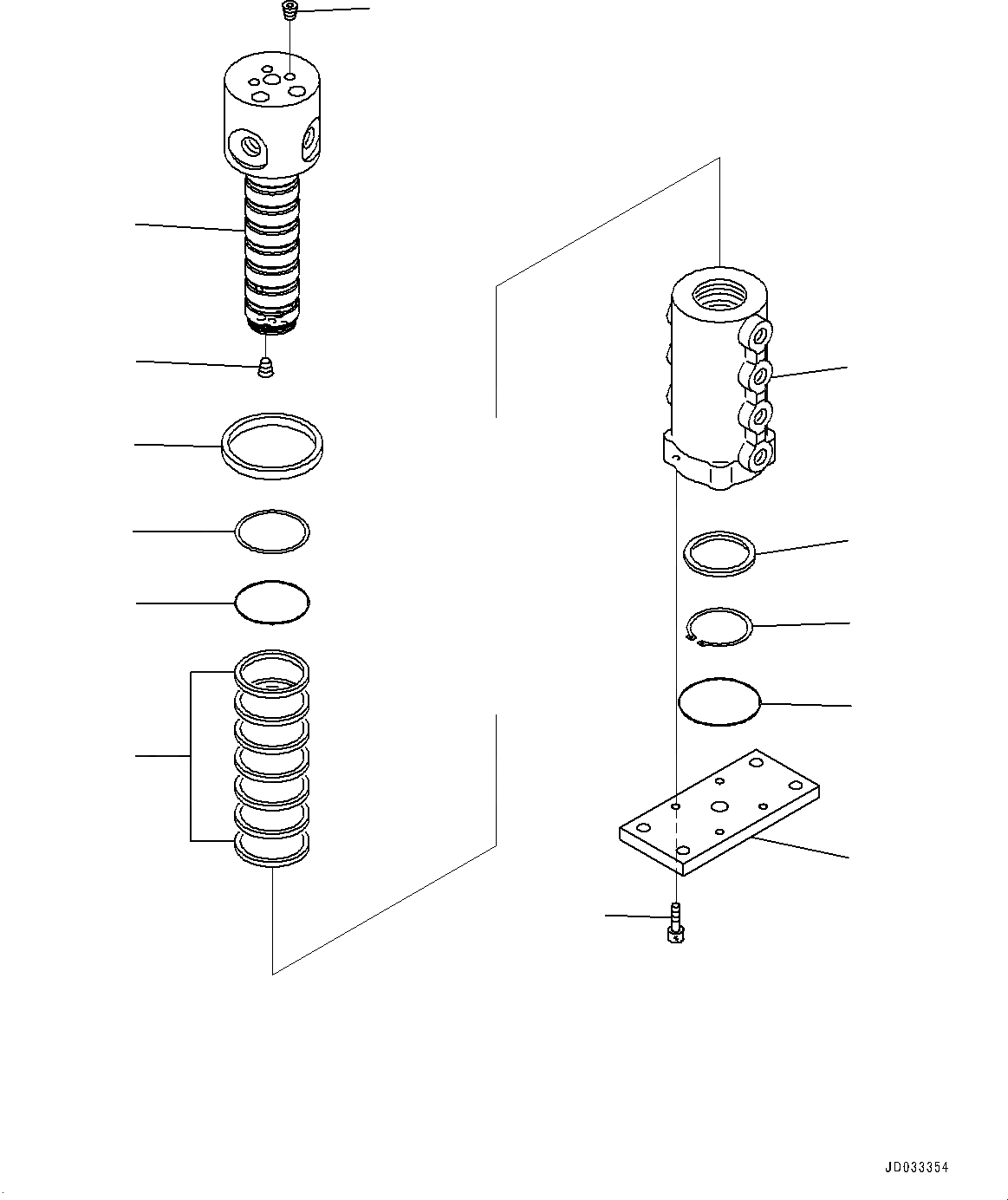 JD033354