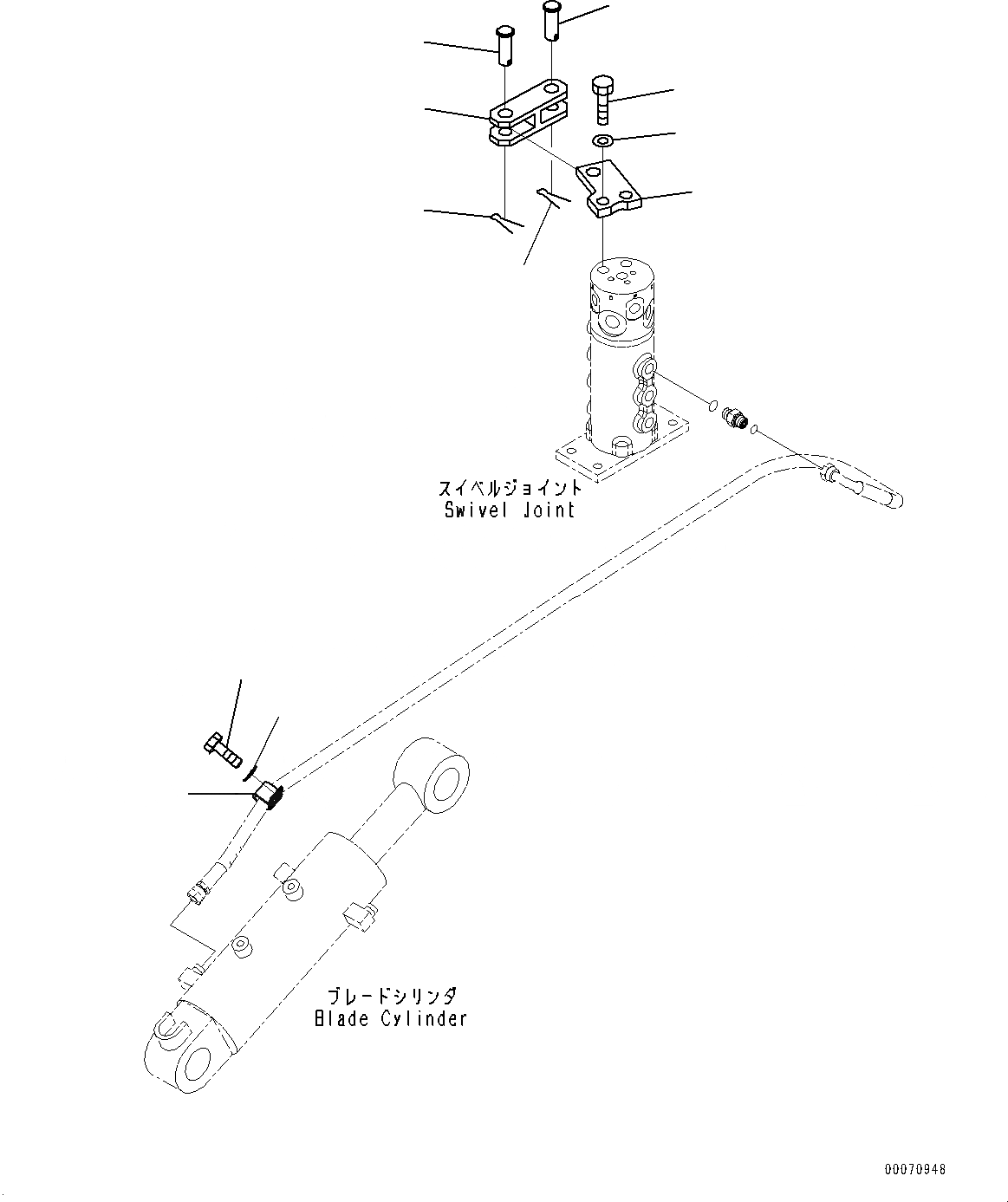 スイベルジョイント
Swivel Joint

ブレードシリンダ
Blade Cylinder

00070948