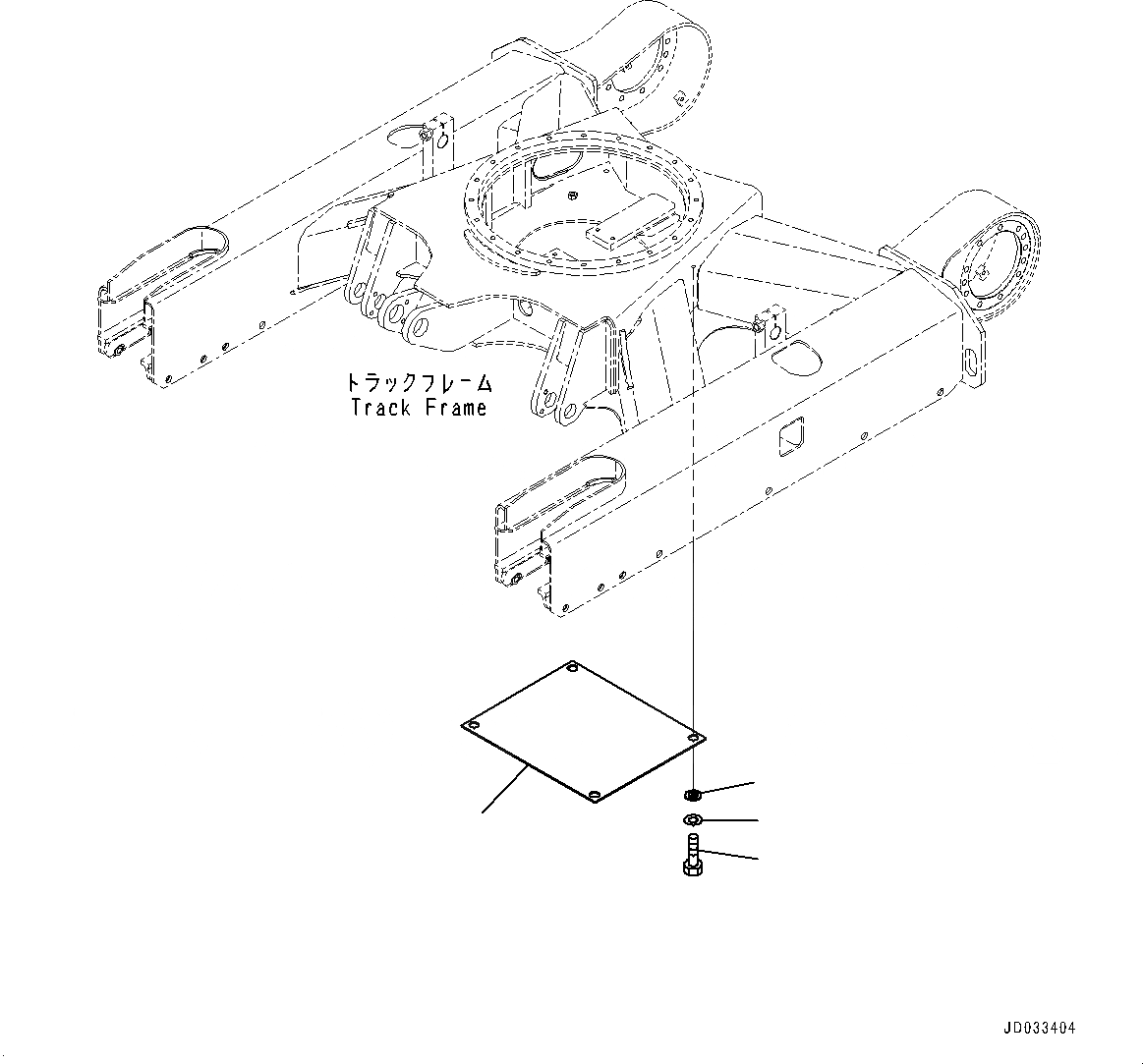 トラックフレーム
Track Frame

JD033404