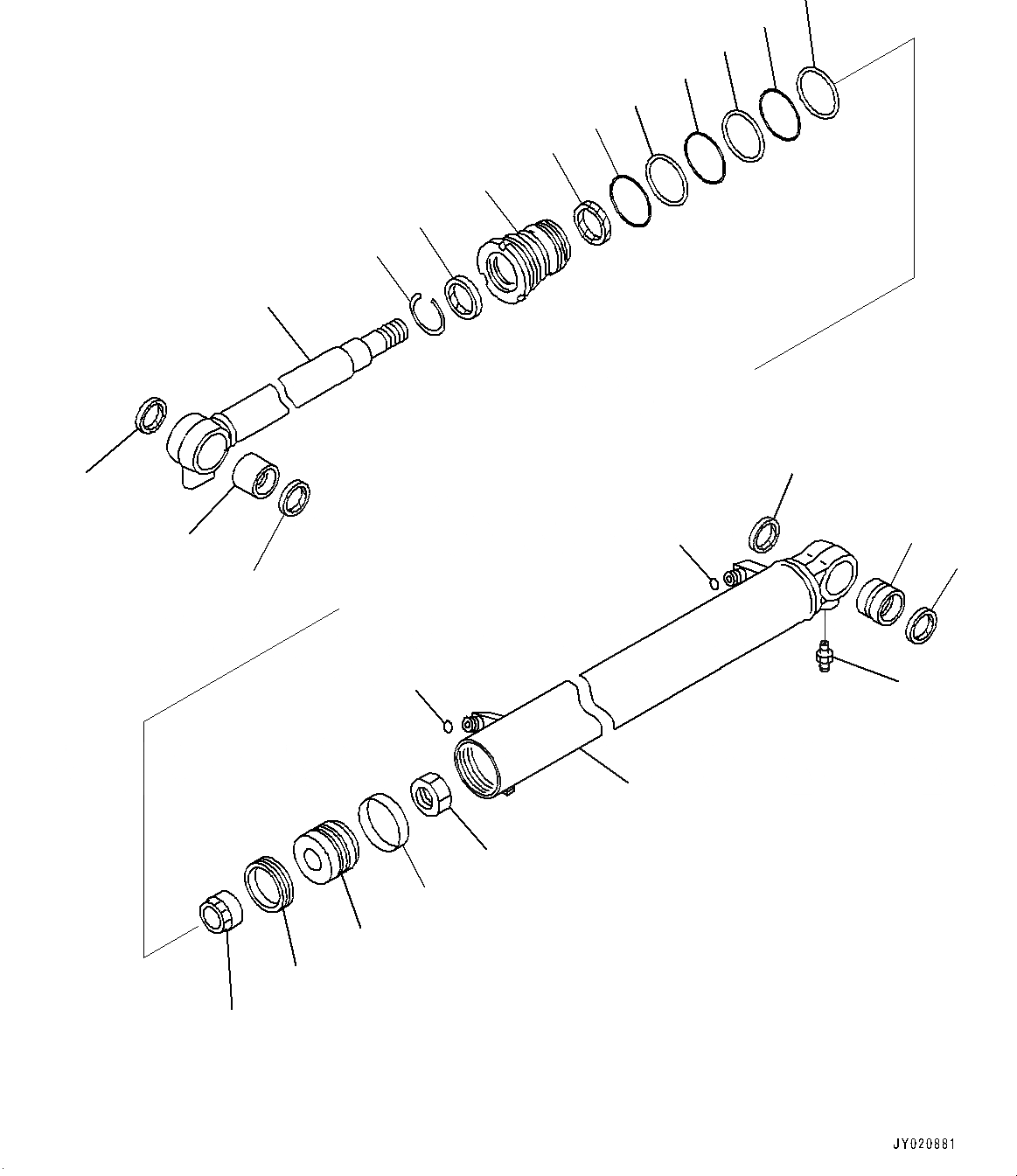 JY020881