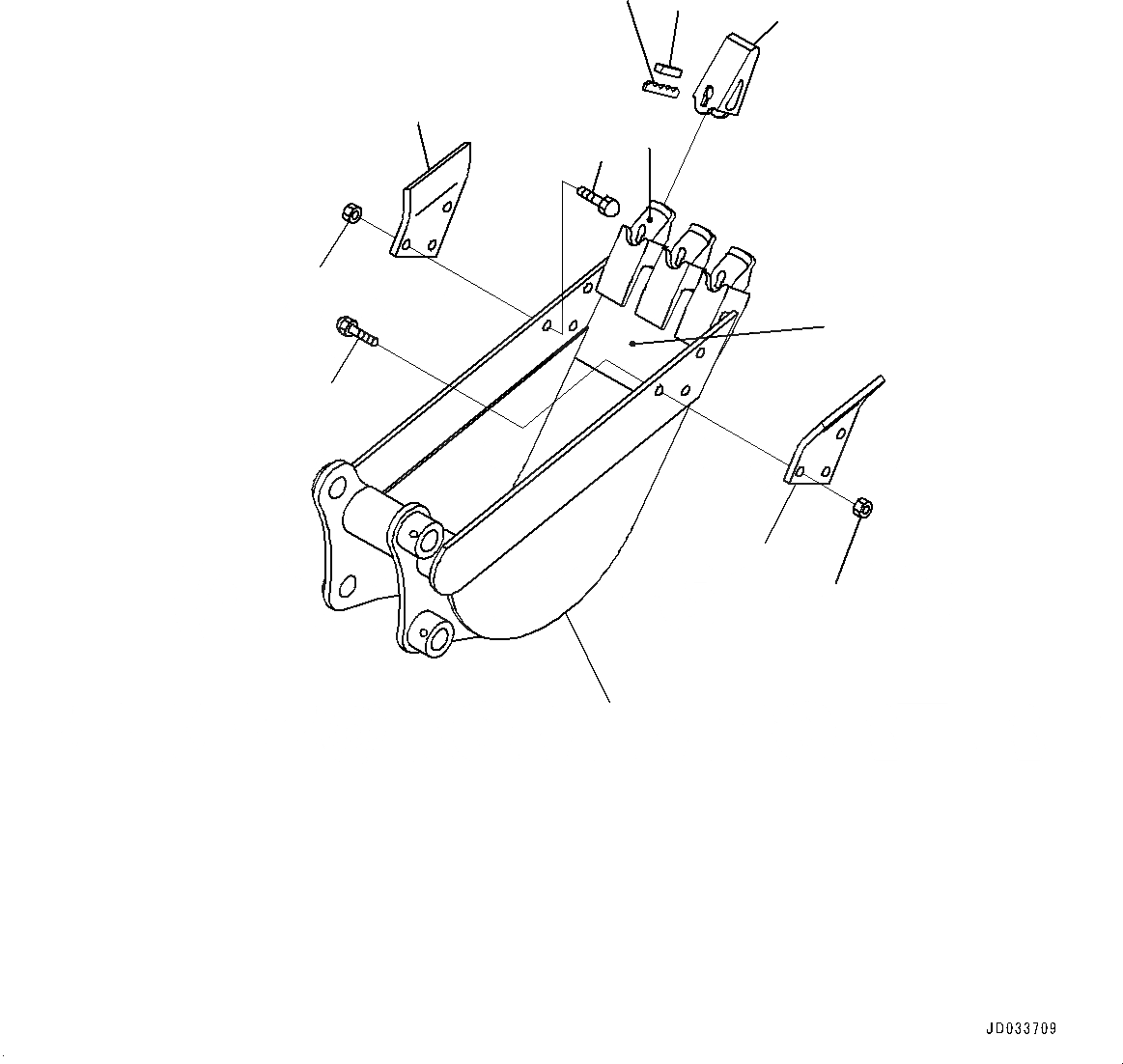 JD033709